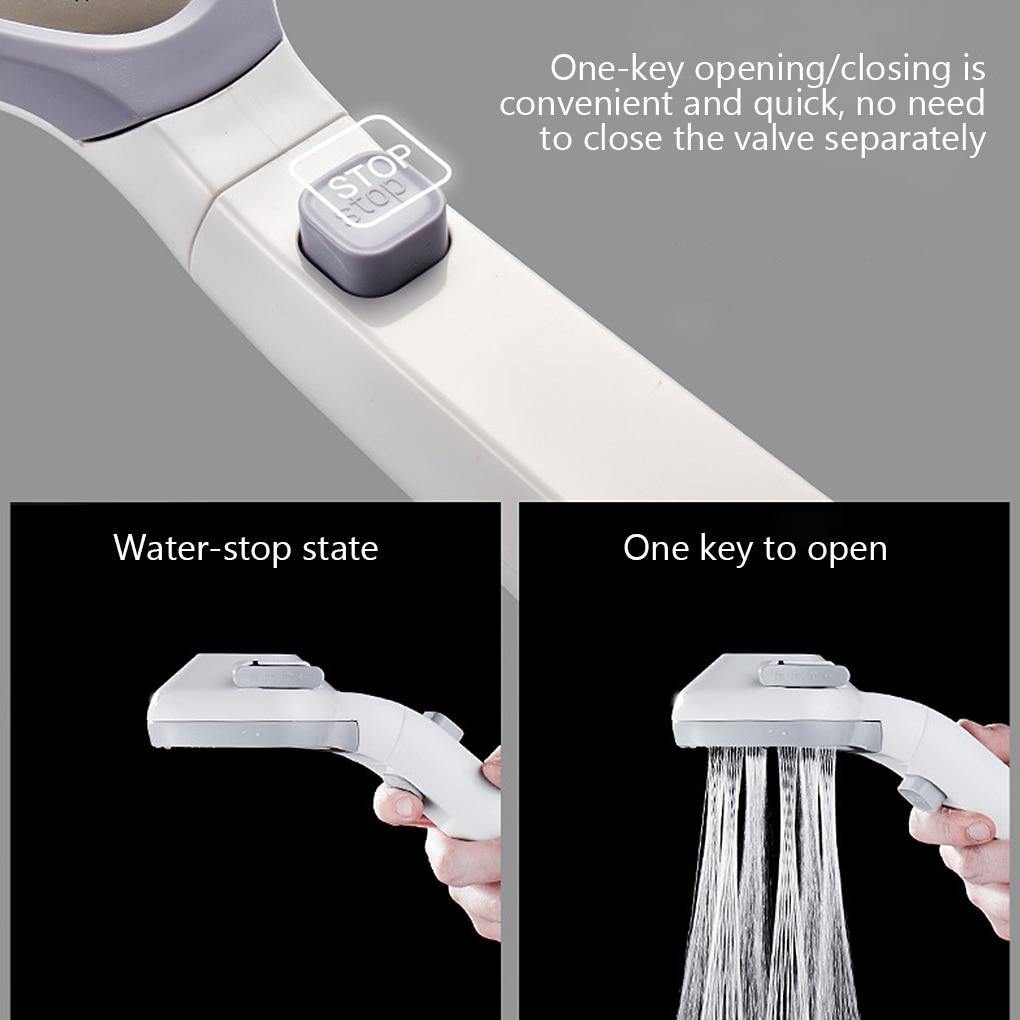 One-key opening/closing is convenient and quick, no need to close the valve separately

STOP

stop

Water-stop state

One key to open