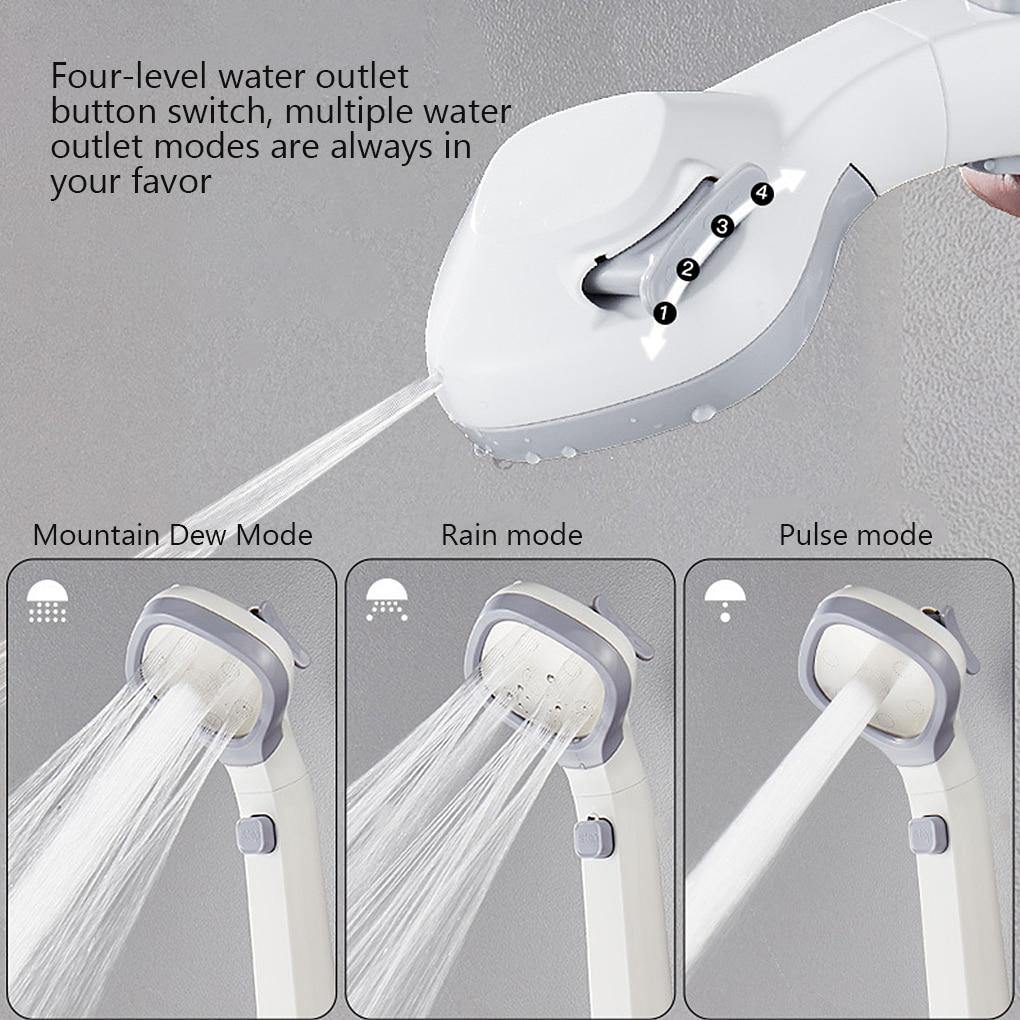 Four-level water outlet button switch, multiple water outlet modes are always in your favor

4
3
2
1

Mountain Dew Mode

Rain mode

Pulse mode