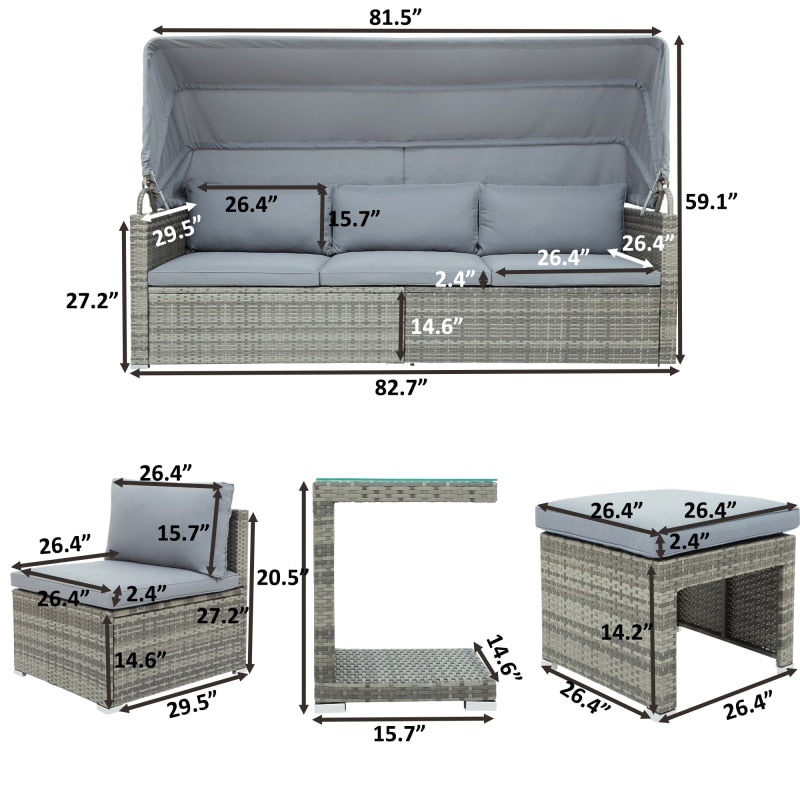 81.5”
59.1”
26.4”
15.7”
29.5”
26.4”
26.4”
2.4”
27.2”
14.6”
82.7”

26.4”
15.7”
26.4”
26.4”
2.4”
27.2”
14.6”
29.5”

20.5”
14.6”
15.7”

26.4”
26.4”
2.4”
14.2”
26.4”
26.4”