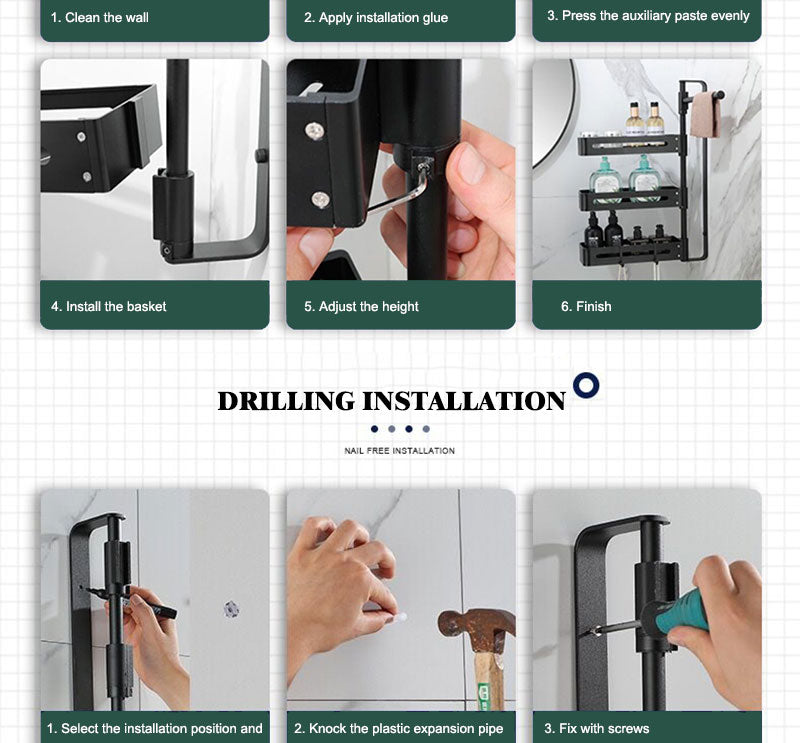 1. Clean the wall

2. Apply installation glue

3. Press the auxiliary paste evenly

4. Install the basket

5. Adjust the height

6. Finish

DRILLING INSTALLATION

NAIL FREE INSTALLATION

1. Select the installation position and

2. Knock the plastic expansion pipe

3. Fix with screws