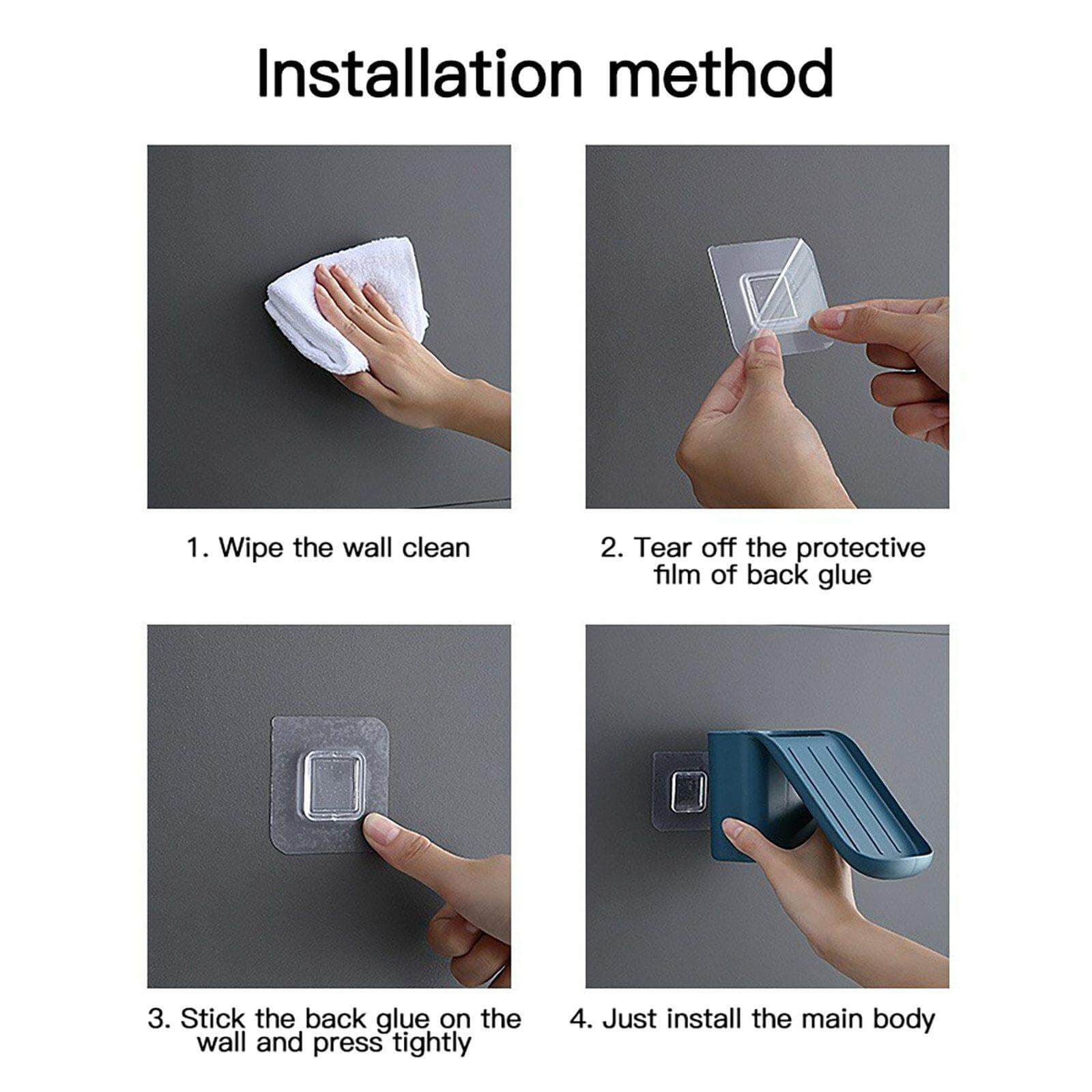 Installation method

1. Wipe the wall clean

2. Tear off the protective film of back glue

3. Stick the back glue on the wall and press tightly

4. Just install the main body