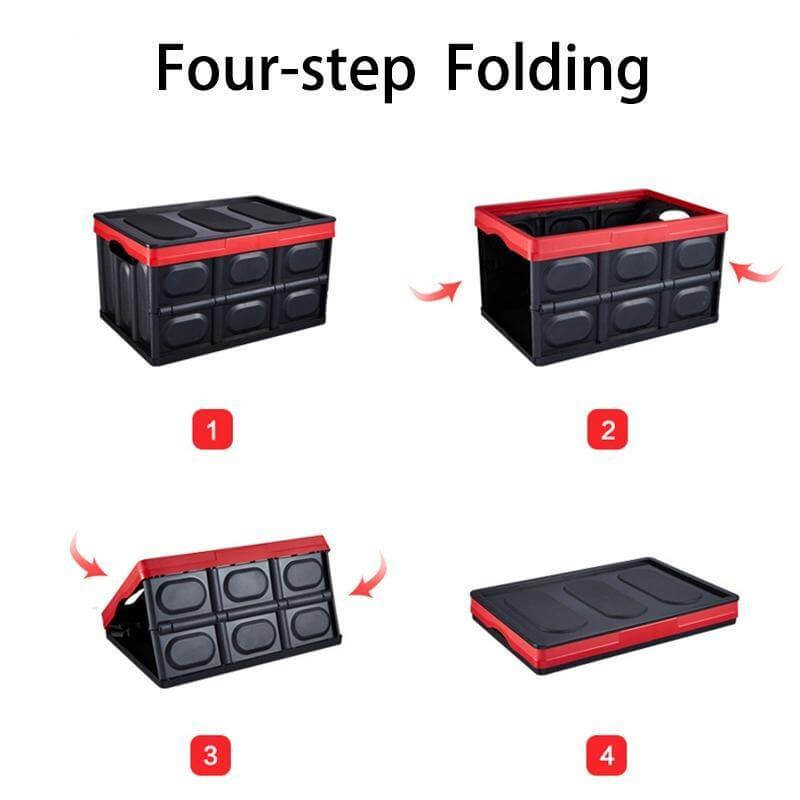 Four-step Folding

1

2

3

4