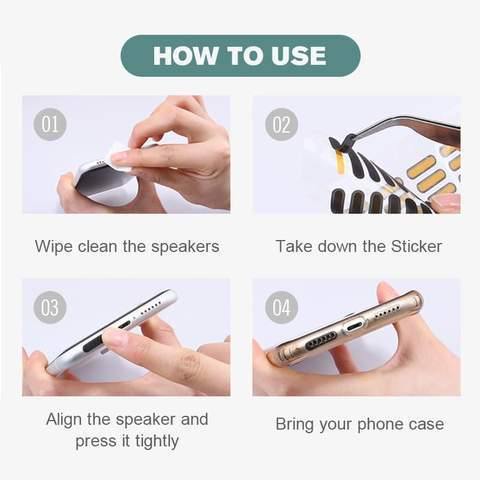 HOW TO USE

01

Wipe clean the speakers

02

Take down the Sticker

03

Align the speaker and press it tightly

04

Bring your phone case