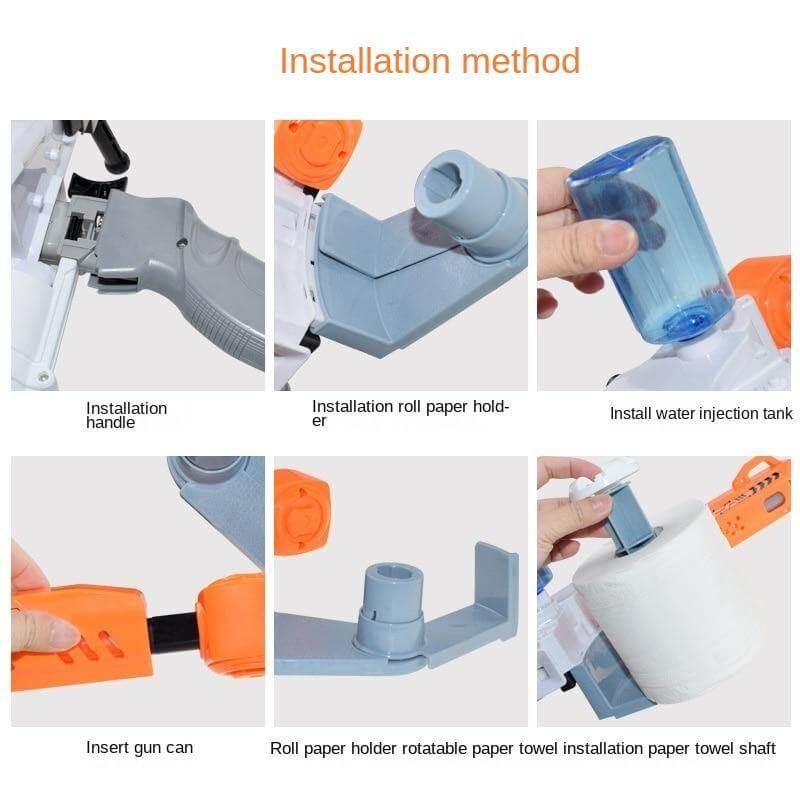 Installation method

Installation handle

Installation roll paper holder

Install water injection tank

Insert gun can

Roll paper holder rotatable paper towel installation paper towel shaft