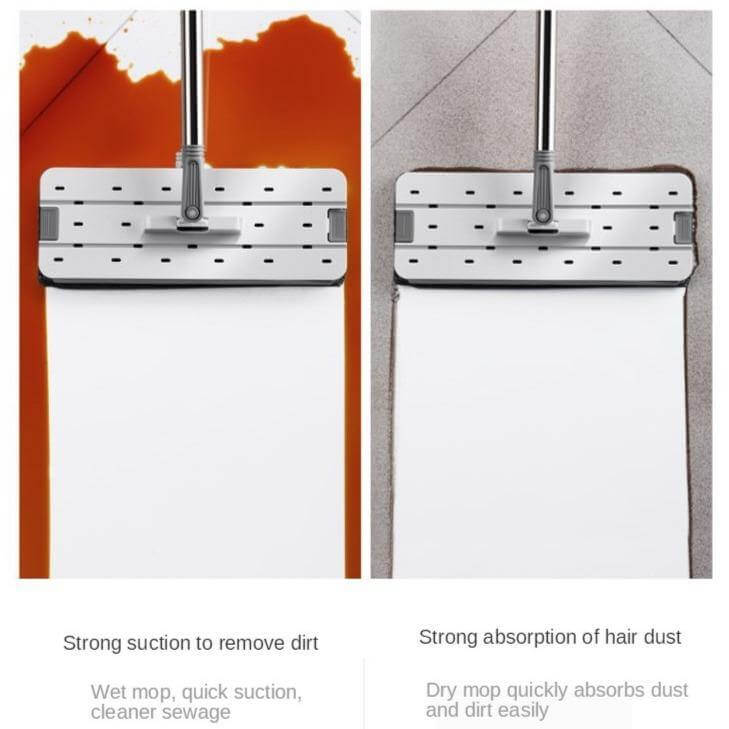 Strong suction to remove dirt

Wet mop, quick suction, cleaner sewage

Strong absorption of hair dust

Dry mop quickly absorbs dust and dirt easily