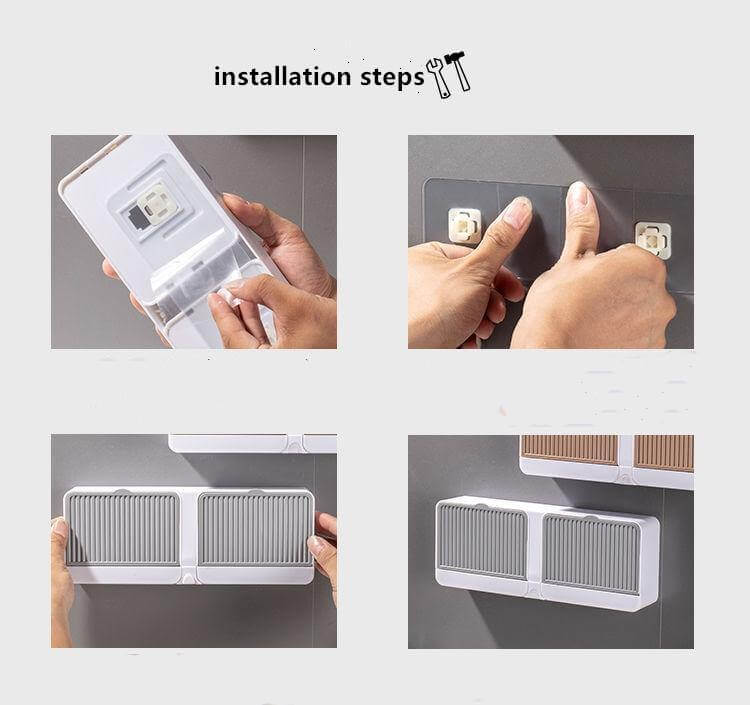 installation steps