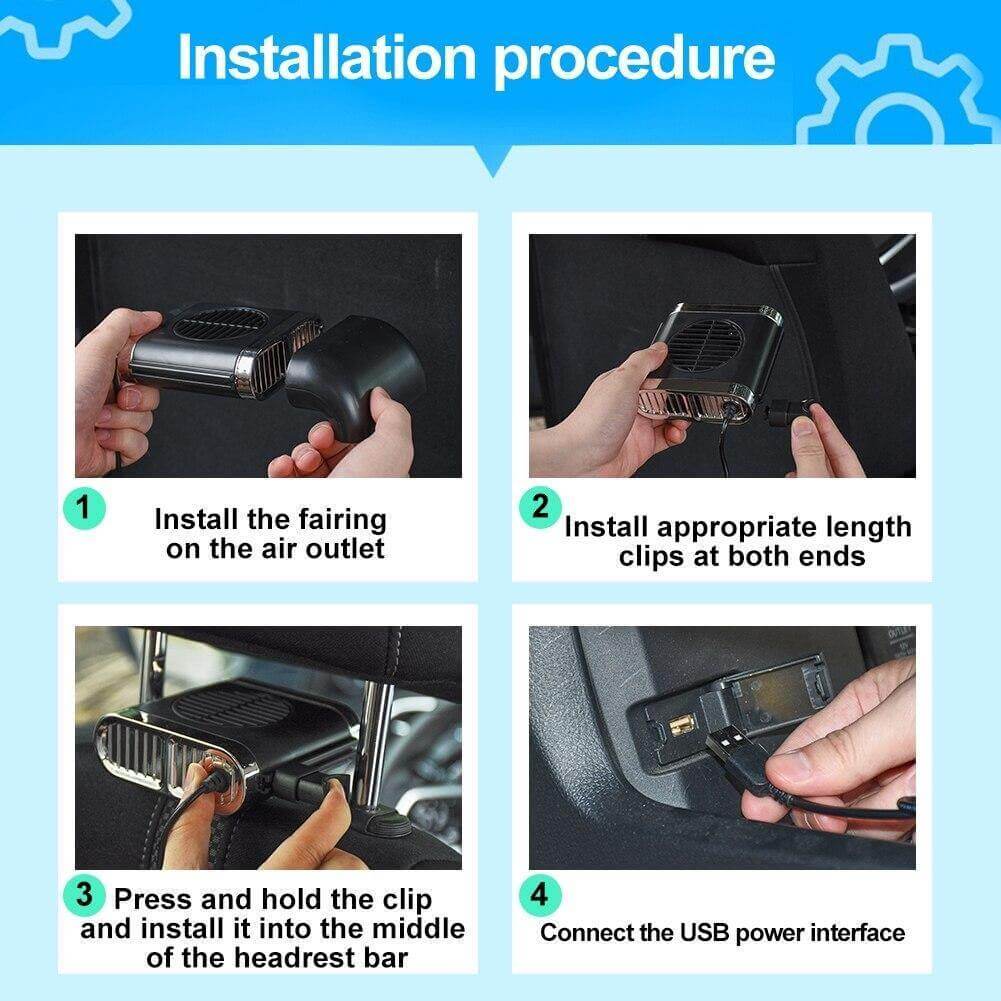 Installation procedure

1 Install the fairing on the air outlet

2 Install appropriate length clips at both ends

3 Press and hold the clip and install it into the middle of the headrest bar

4 Connect the USB power interface