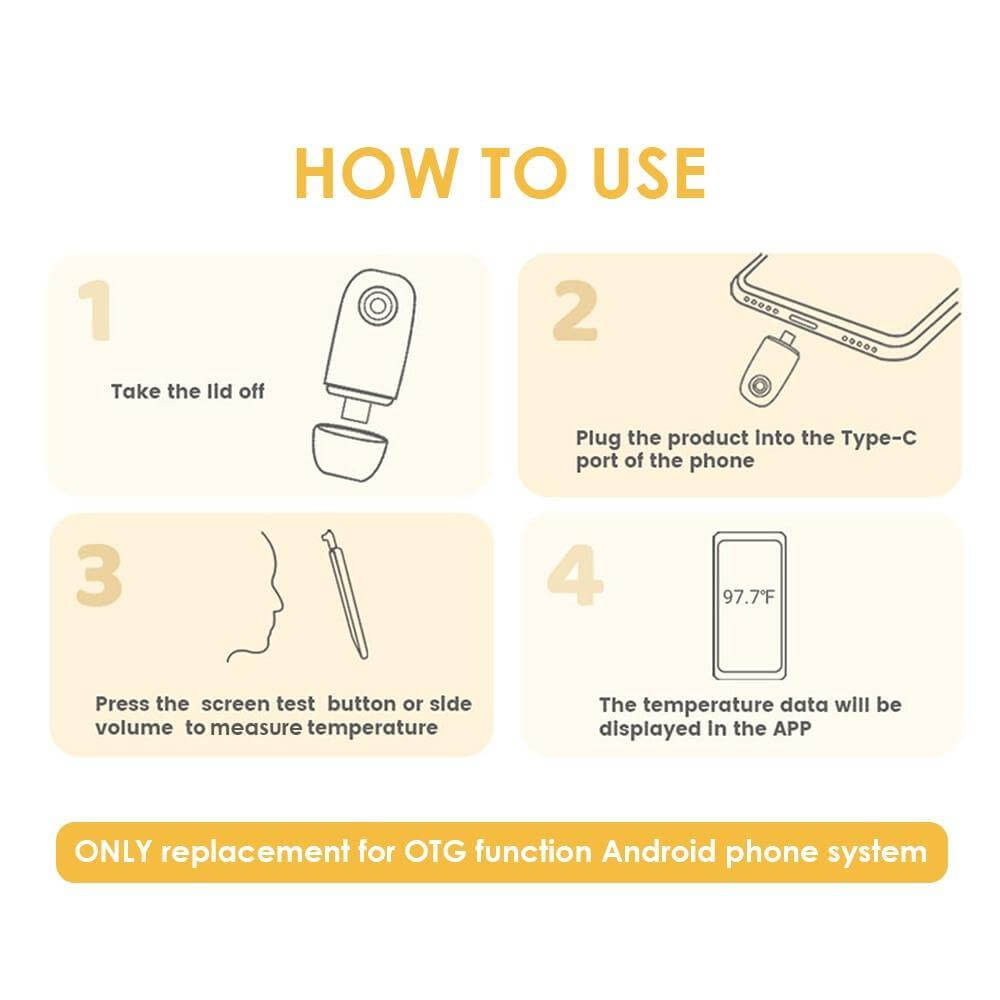 HOW TO USE

1

Take the lid off

2

Plug the product into the Type-C port of the phone

3

Press the screen test button or side volume to measure temperature

4

97.7℉

The temperature data will be displayed in the APP

ONLY replacement for OTG function Android phone system