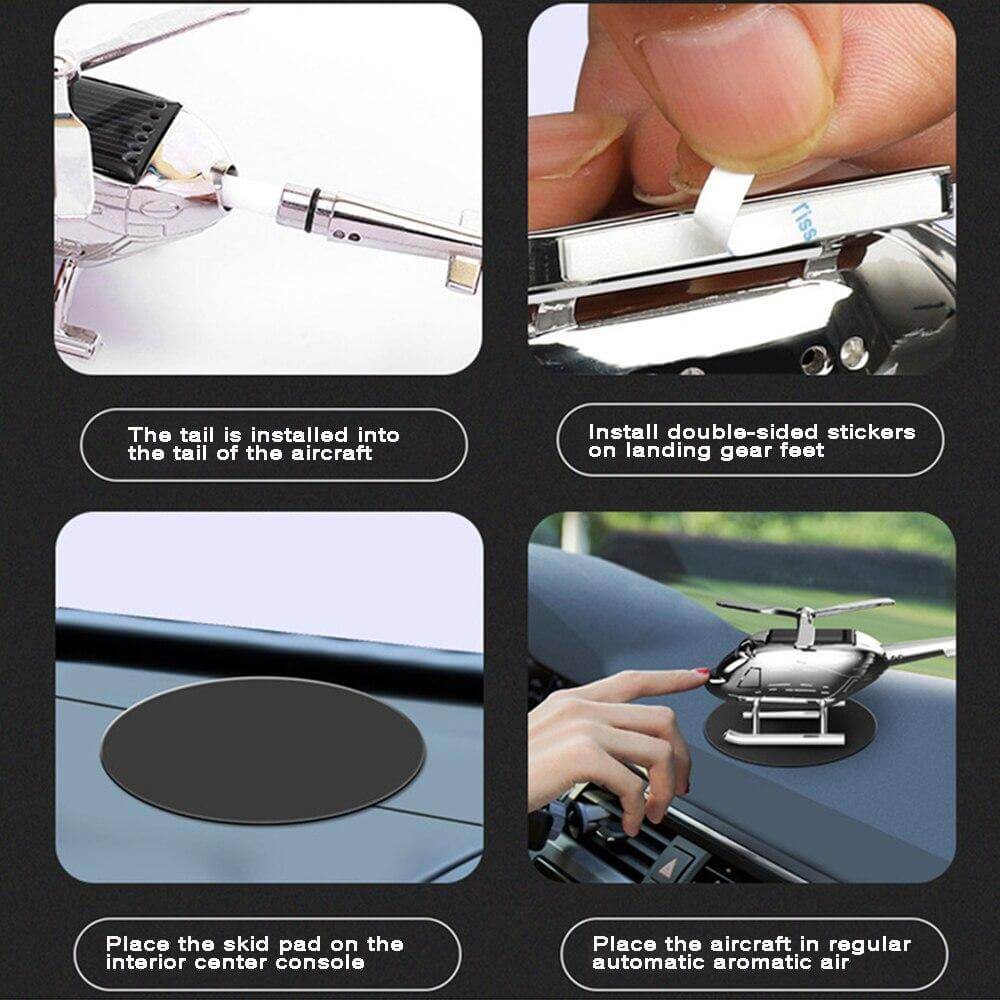 The tail is installed into the tail of the aircraft

Install double-sided stickers on landing gear feet

Place the skid pad on the interior center console

Place the aircraft in regular automatic aromatic air