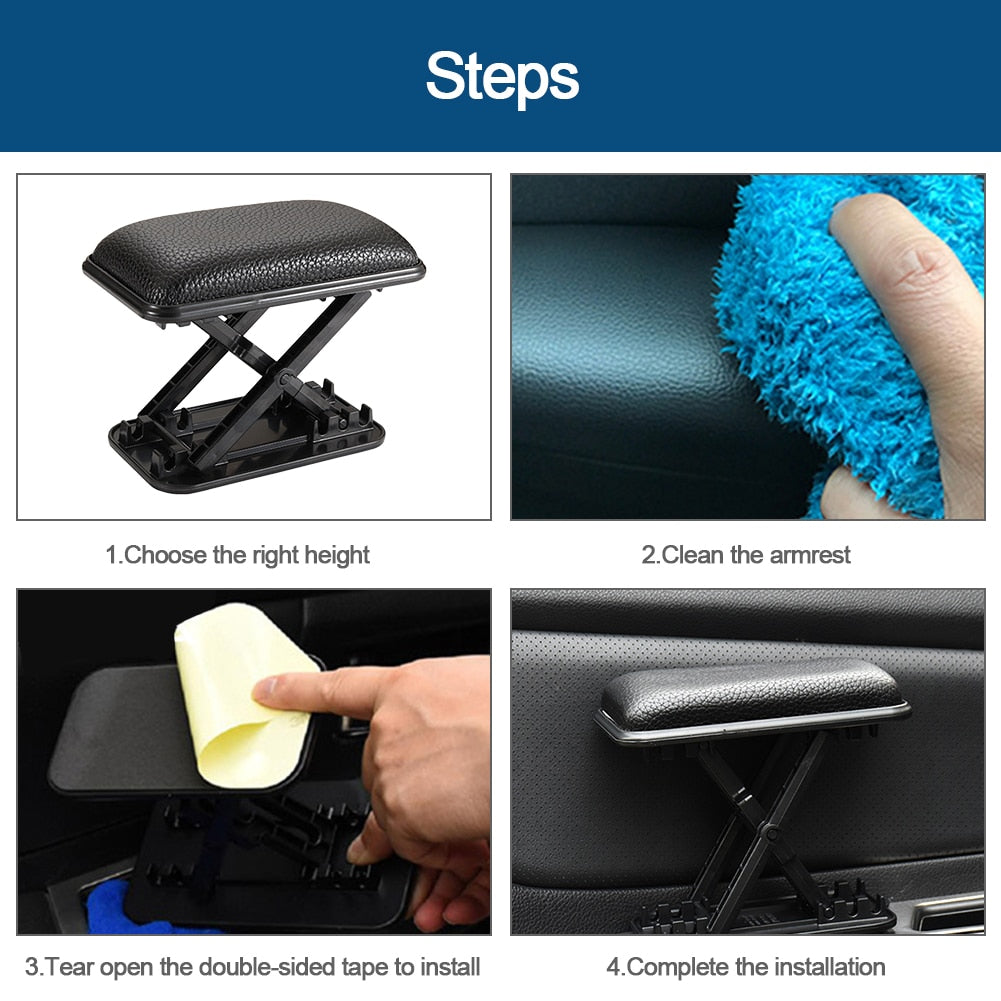 Steps

1.Choose the right height

2.Clean the armrest

3.Tear open the double-sided tape to install

4.Complete the installation