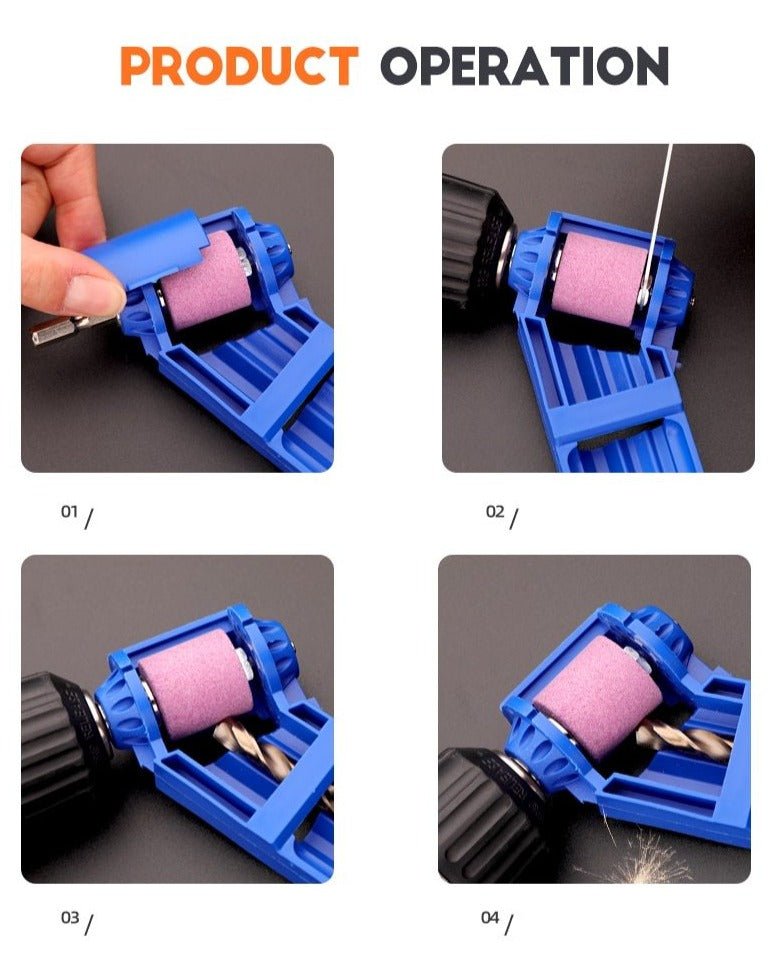 PRODUCT OPERATION

01 /

02 /

03 /

04 /