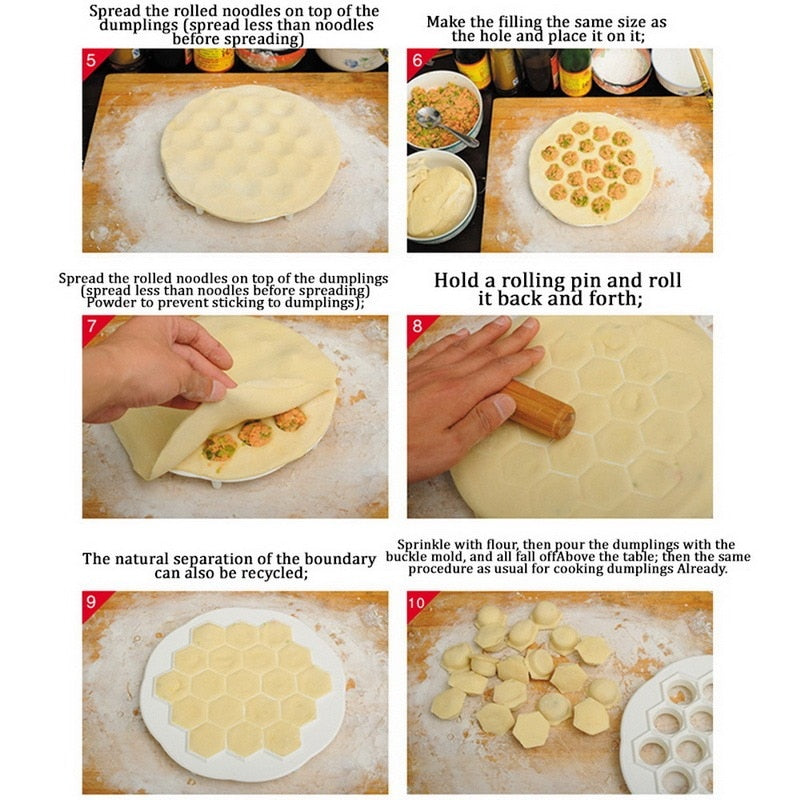 Spread the rolled noodles on top of the dumplings (spread less than noodles before spreading)

5

Make the filling the same size as the hole and place it on it;

6

Spread the rolled noodles on top of the dumplings (spread less than noodles before spreading) Powder to prevent sticking to dumplings);

7

Hold a rolling pin and roll it back and forth;

8

The natural separation of the boundary can also be recycled;

9

Sprinkle with flour, then pour the dumplings with the buckle mold, and all fall offAbove the table; then the same procedure as usual for cooking dumplings Already.

10