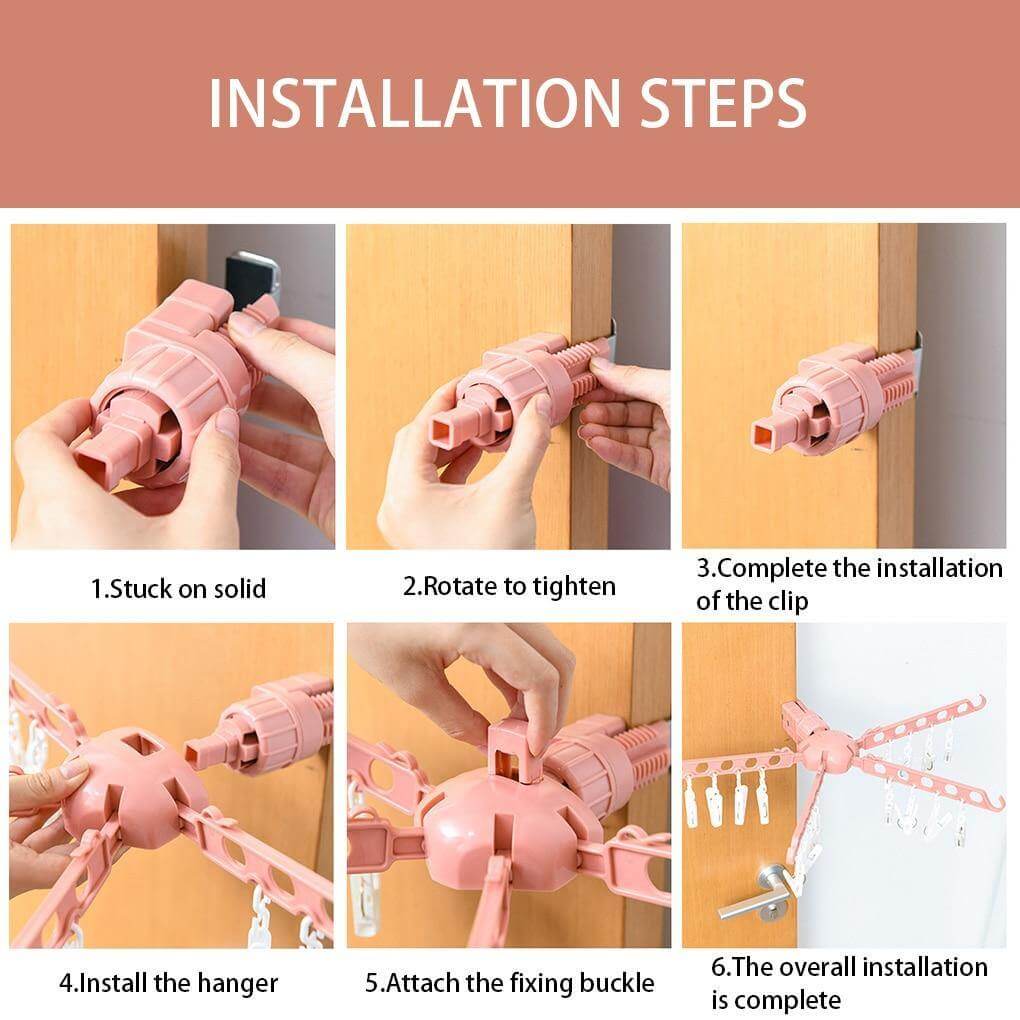 INSTALLATION STEPS

1.Stuck on solid

2.Rotate to tighten

3.Complete the installation of the clip

4.Install the hanger

5.Attach the fixing buckle

6.The overall installation is complete