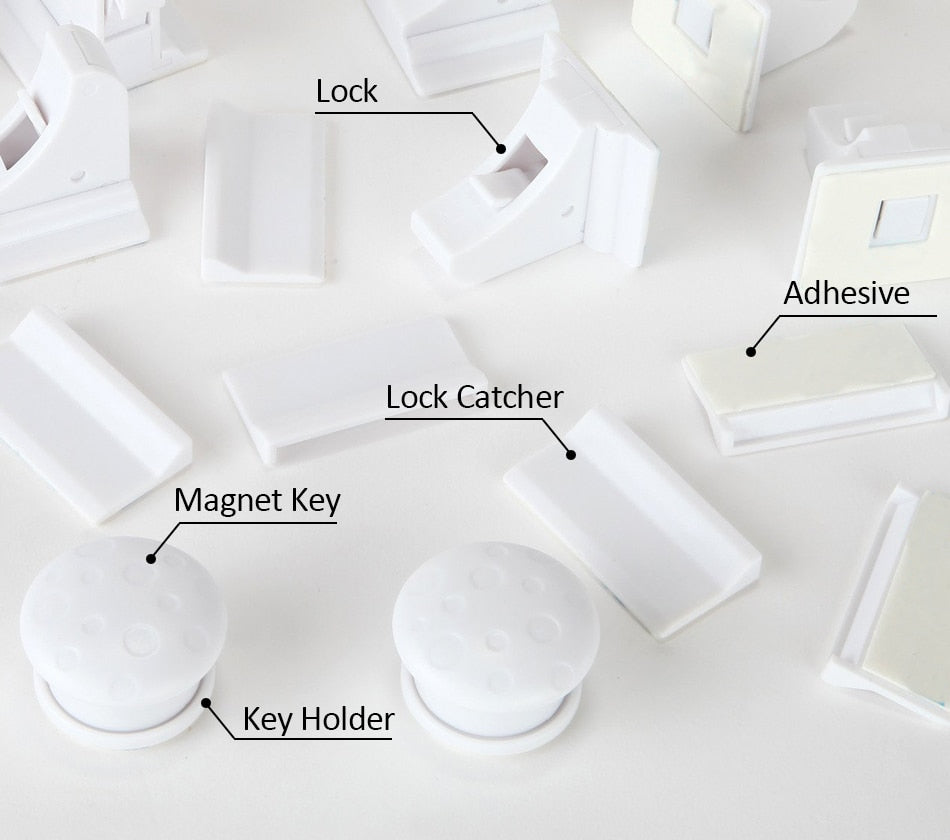 Lock

Adhesive

Lock Catcher

Magnet Key

Key Holder