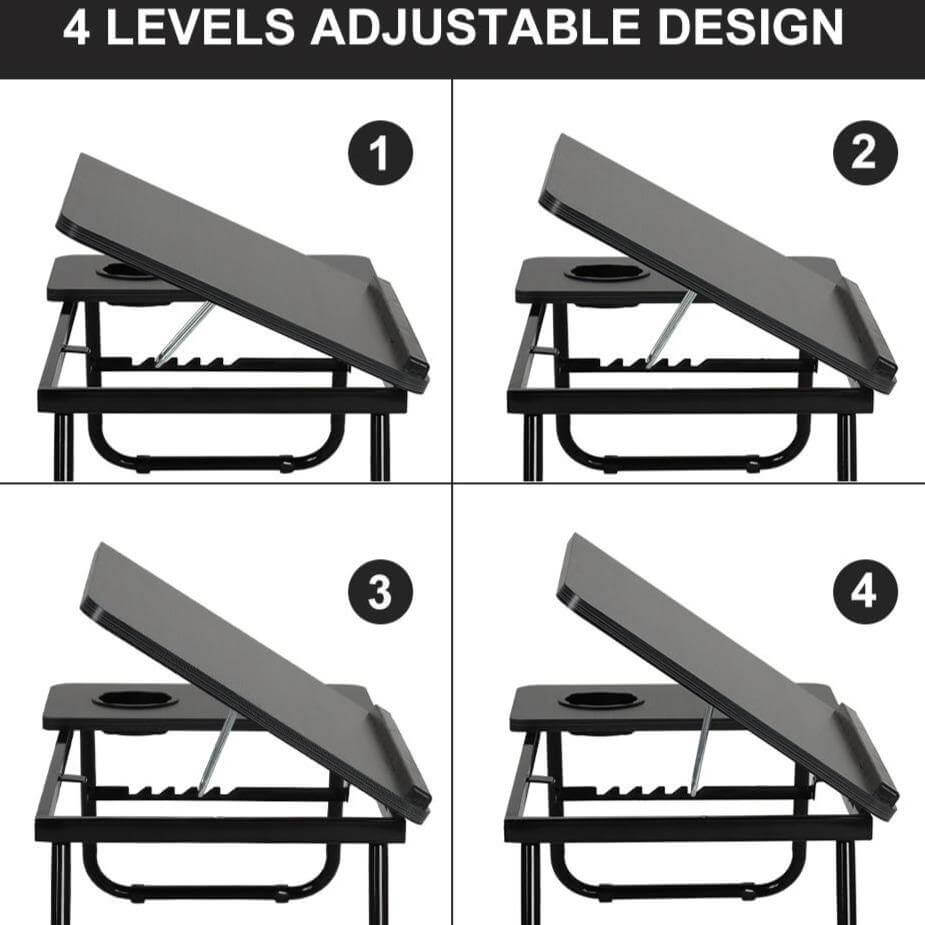 4 LEVELS ADJUSTABLE DESIGN

1

2

3

4