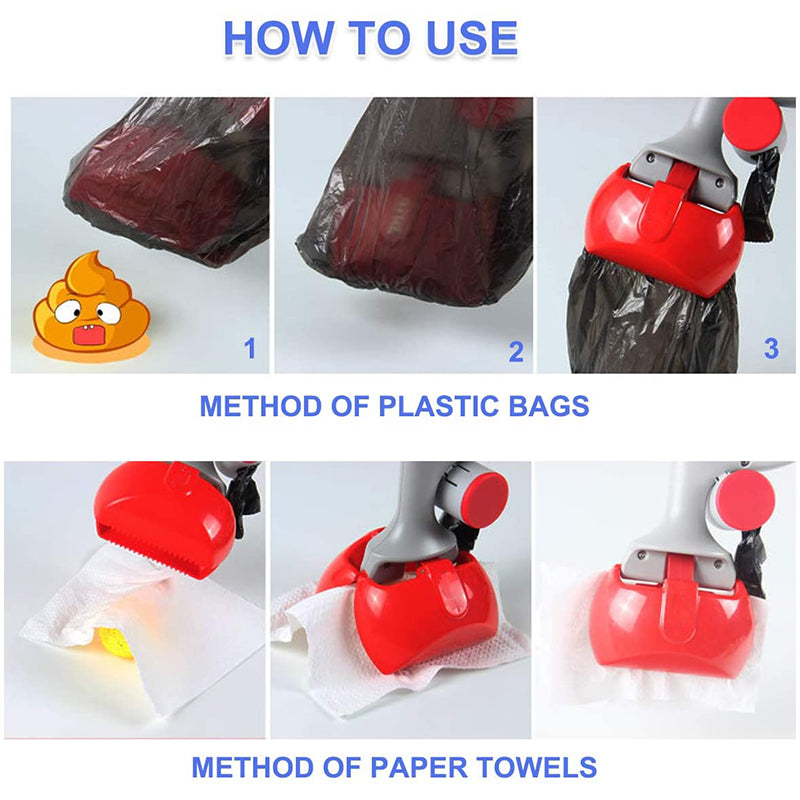 HOW TO USE

1

2

3

METHOD OF PLASTIC BAGS

METHOD OF PAPER TOWELS