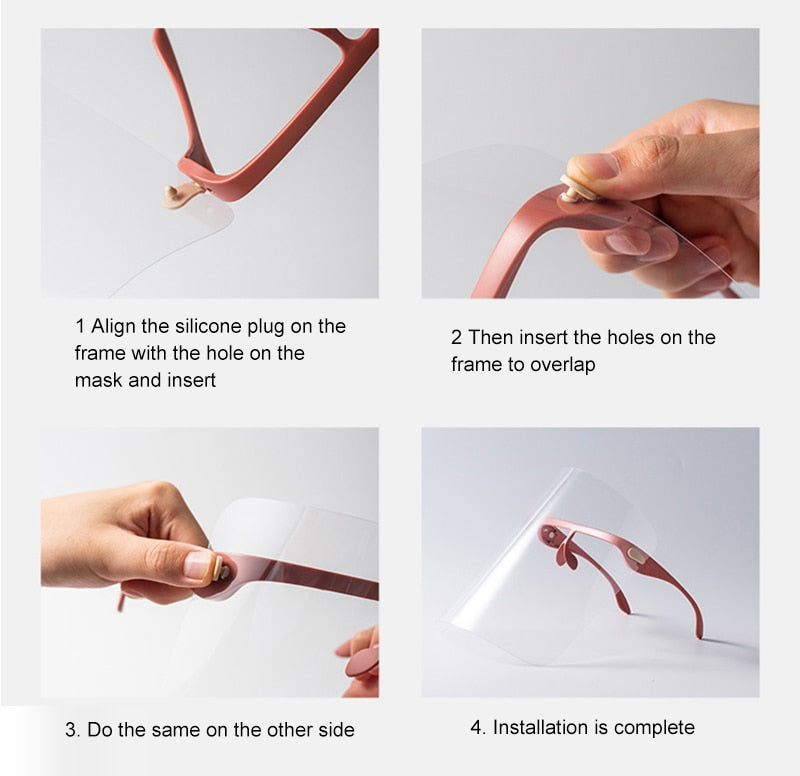 1 Align the silicone plug on the frame with the hole on the mask and insert

2 Then insert the holes on the frame to overlap

3. Do the same on the other side

4. Installation is complete