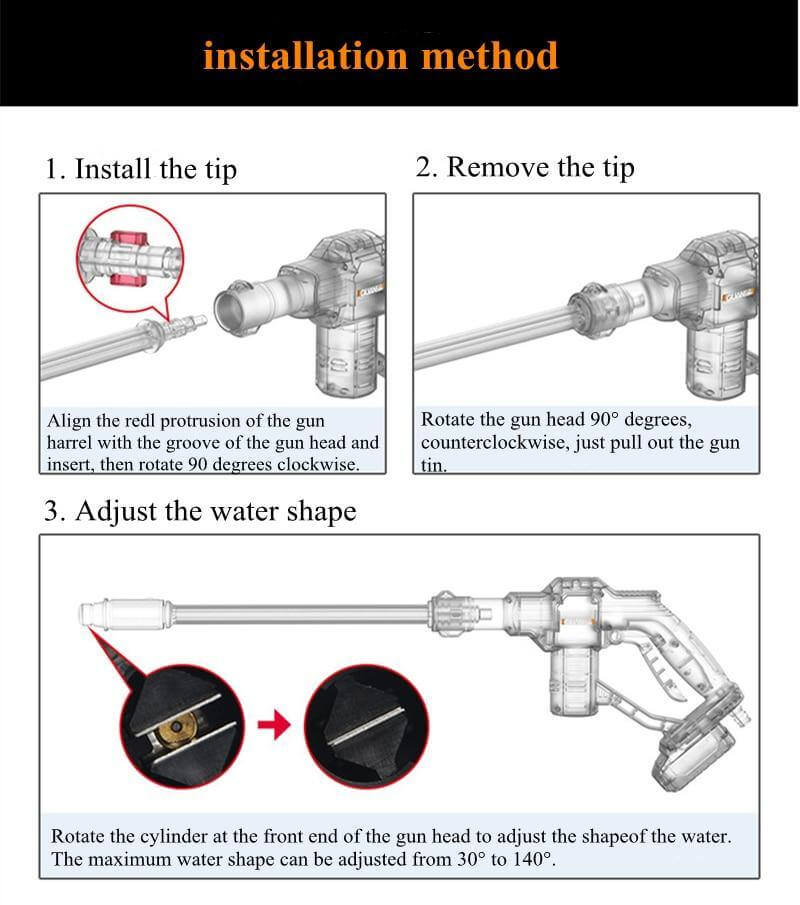 installation method

1. Install the tip

Align the redl protrusion of the gun harrel with the groove of the gun head and insert, then rotate 90 degrees clockwise.

2. Remove the tip

Rotate the gun head 90° degrees, counterclockwise, just pull out the gun tin.

3. Adjust the water shape

Rotate the cylinder at the front end of the gun head to adjust the shapeof the water. The maximum water shape can be adjusted from 30° to 140°.