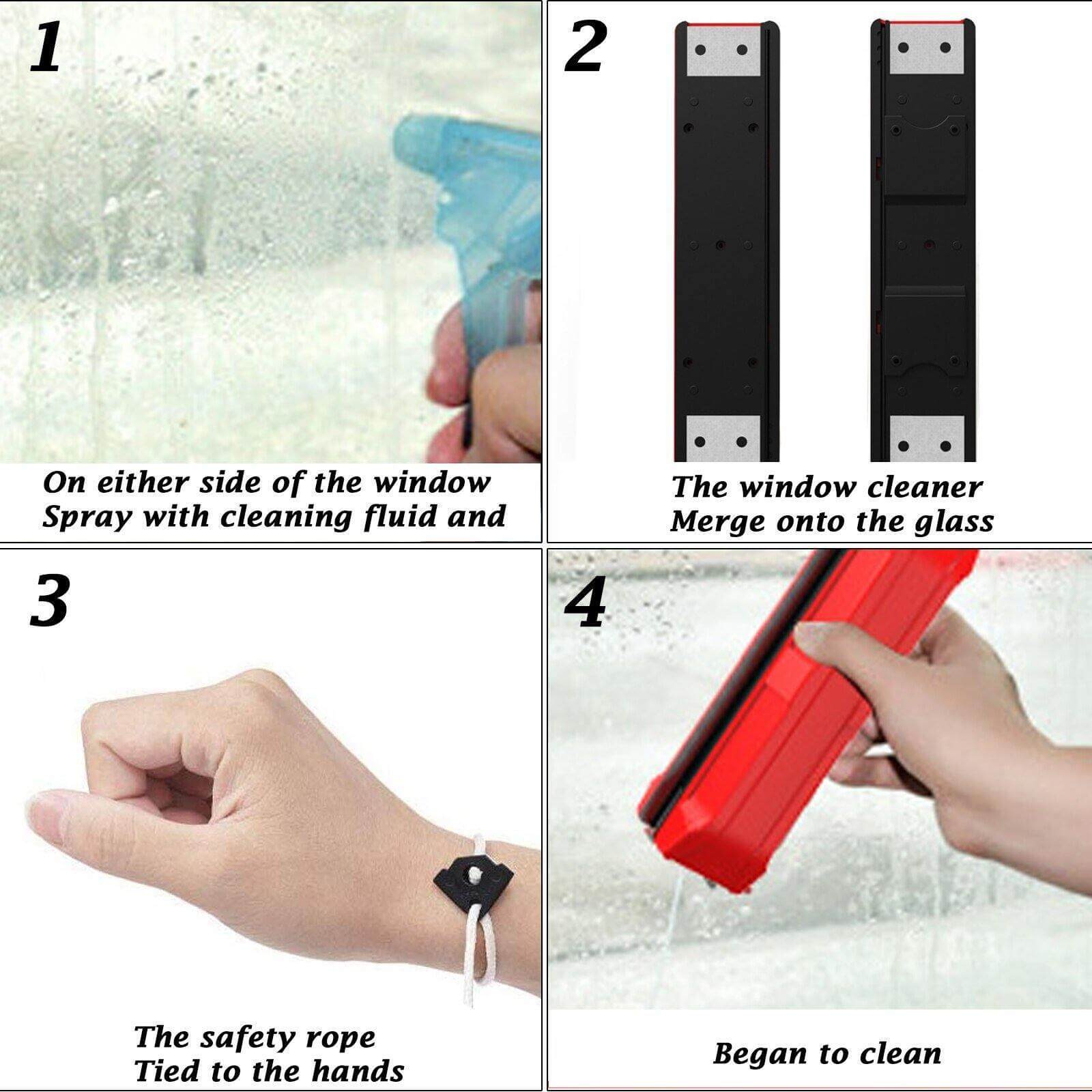 1

On either side of the window
Spray with cleaning fluid and

2

The window cleaner
Merge onto the glass

3

The safety rope
Tied to the hands

4

Began to clean