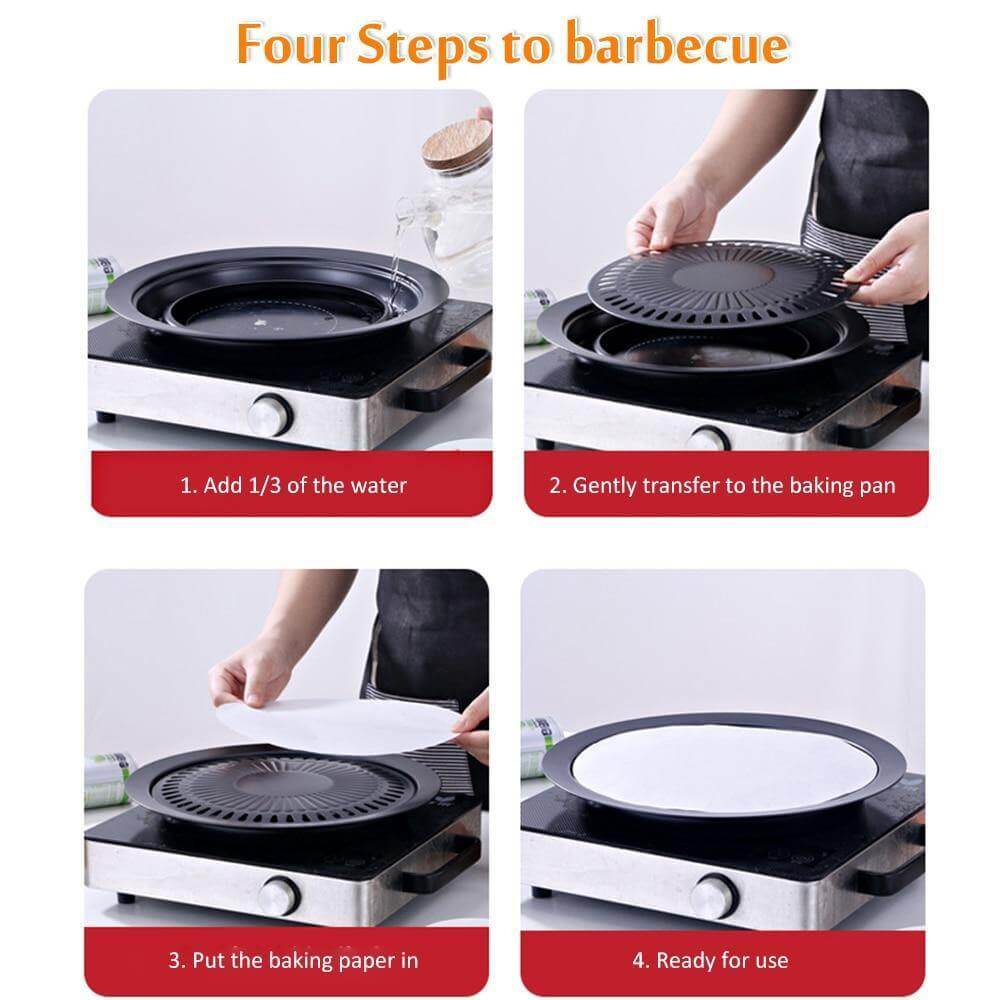 Four Steps to barbecue

1. Add 1/3 of the water

2. Gently transfer to the baking pan

3. Put the baking paper in

4. Ready for use