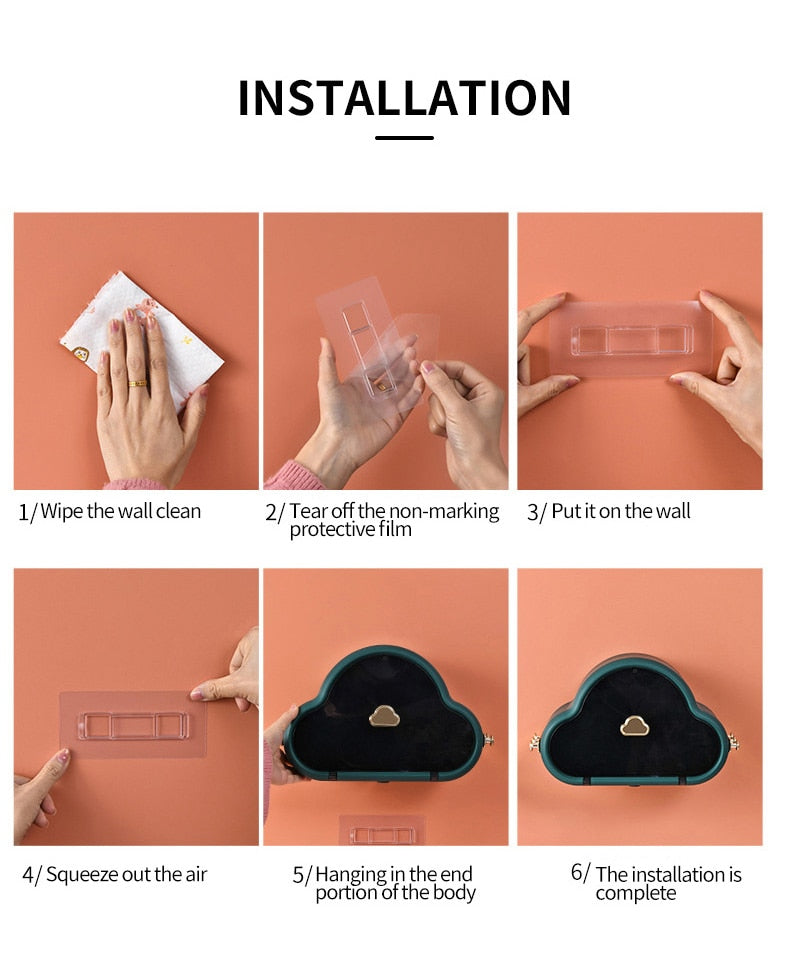 INSTALLATION

1/ Wipe the wall clean

2/ Tear off the non-marking protective film

3/ Put it on the wall

4/ Squeeze out the air

5/ Hanging in the end portion of the body

6/ The installation is complete