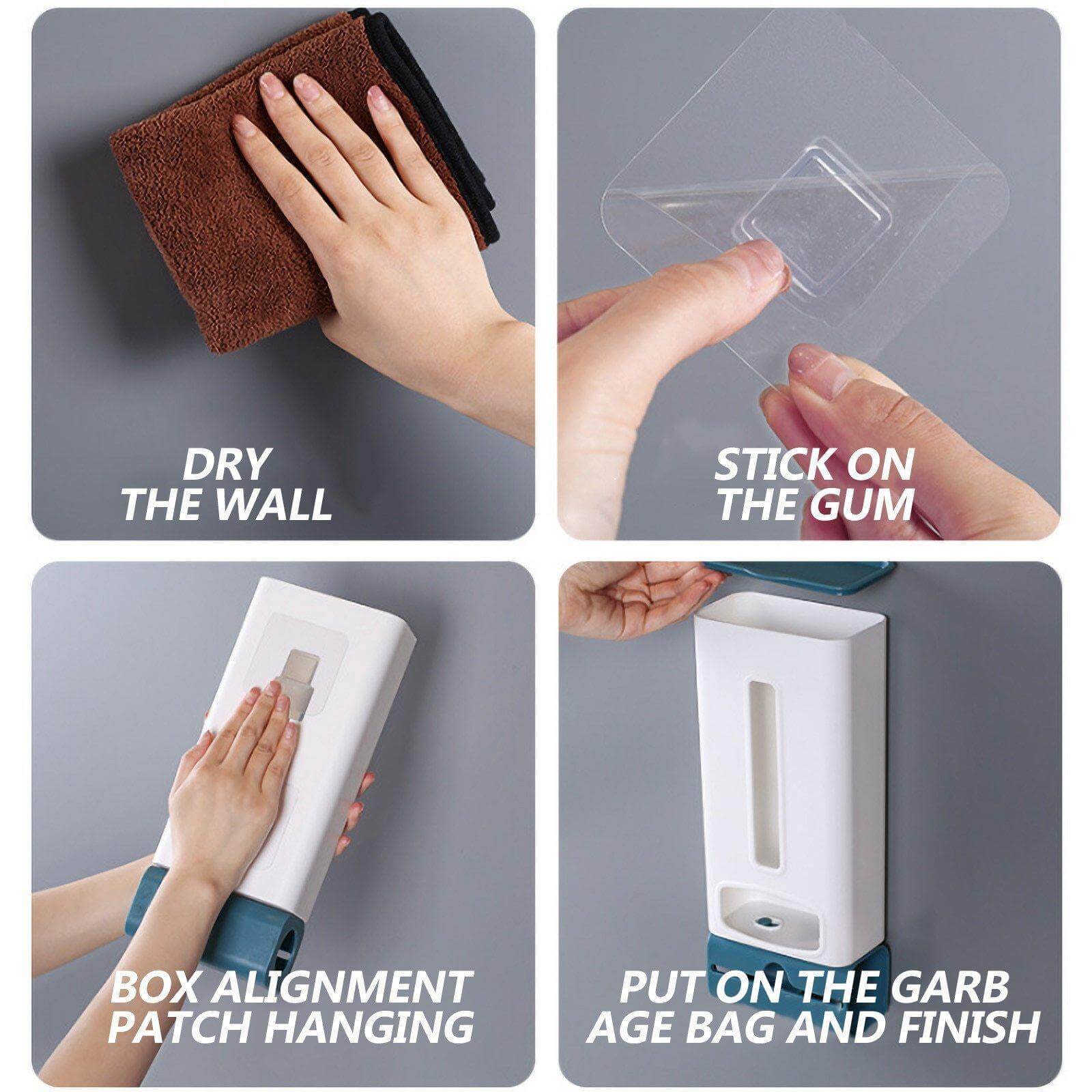 DRY
THE WALL

STICK ON
THE GUM

BOX ALIGNMENT
PATCH HANGING

PUT ON THE GARB
AGE BAG AND FINISH