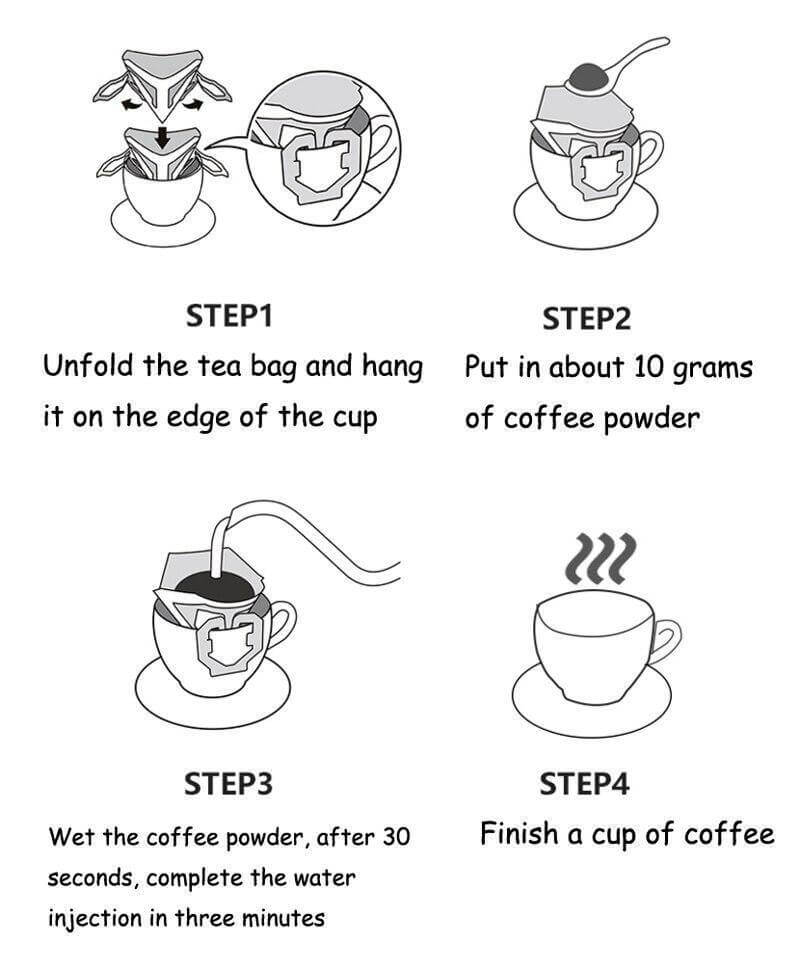 STEP1
Unfold the tea bag and hang it on the edge of the cup

STEP2
Put in about 10 grams of coffee powder

STEP3
Wet the coffee powder, after 30 seconds, complete the water injection in three minutes

STEP4
Finish a cup of coffee