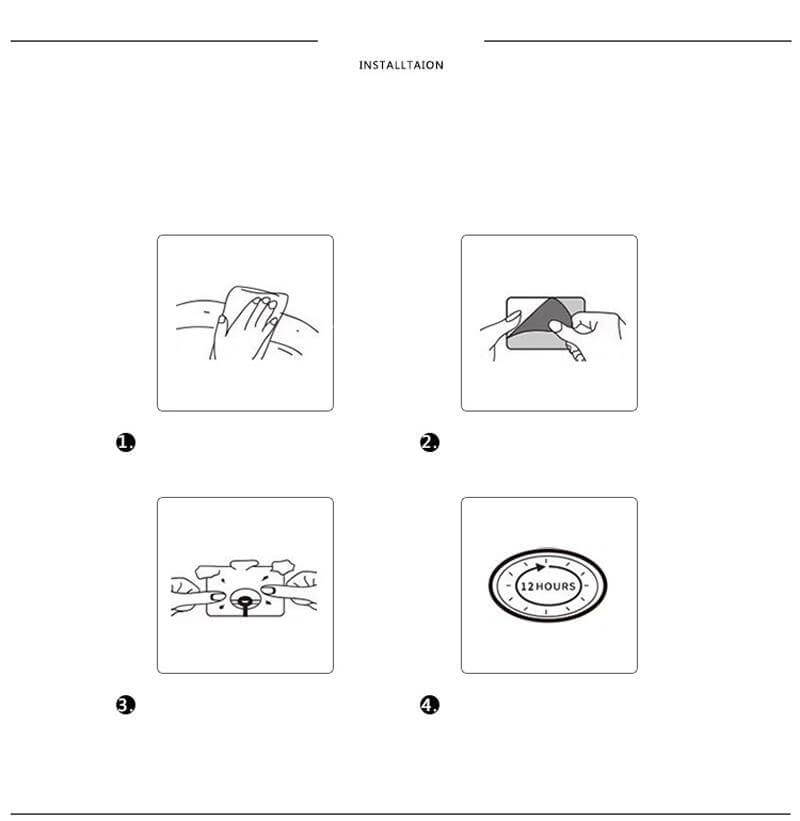 INSTALLTAION

1.

2.

12 HOURS

3.

4.