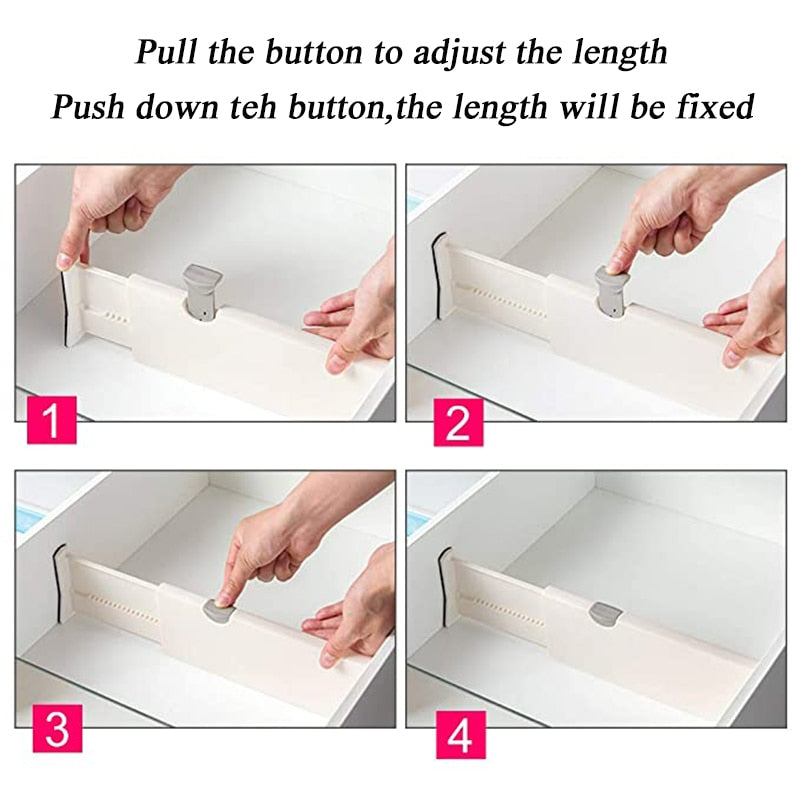 Pull the button to adjust the length
Push down teh button,the length will be fixed

1

2

3

4