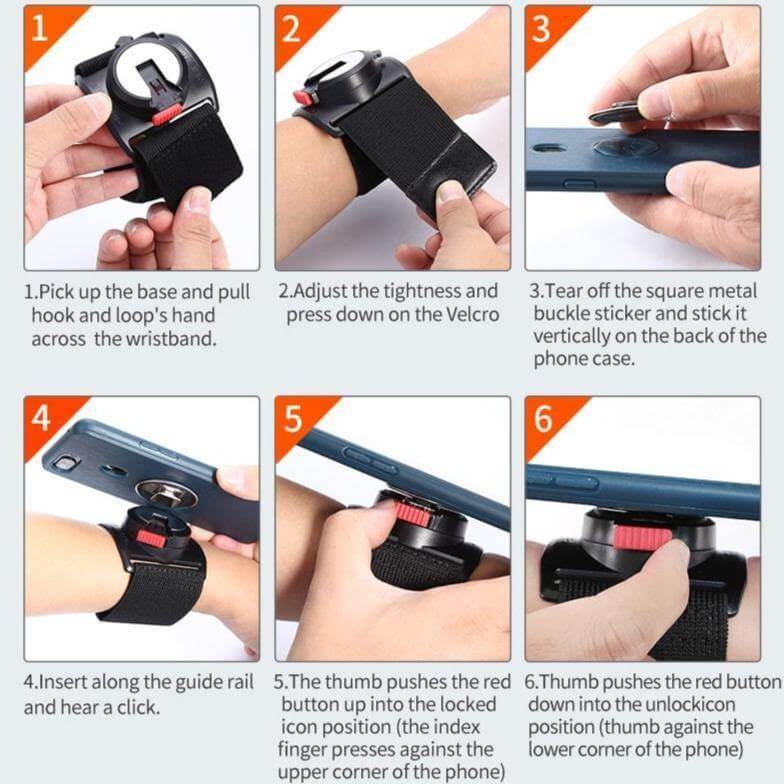 1

2

3

1.Pick up the base and pull hook and loop's hand across the wristband.

2.Adjust the tightness and press down on the Velcro

3.Tear off the square metal buckle sticker and stick it vertically on the back of the phone case.

4

5

6

4.Insert along the guide rail and hear a click.

5.The thumb pushes the red button up into the locked icon position (the index finger presses against the upper corner of the phone)

6.Thumb pushes the red button down into the unlockicon position (thumb against the lower corner of the phone)