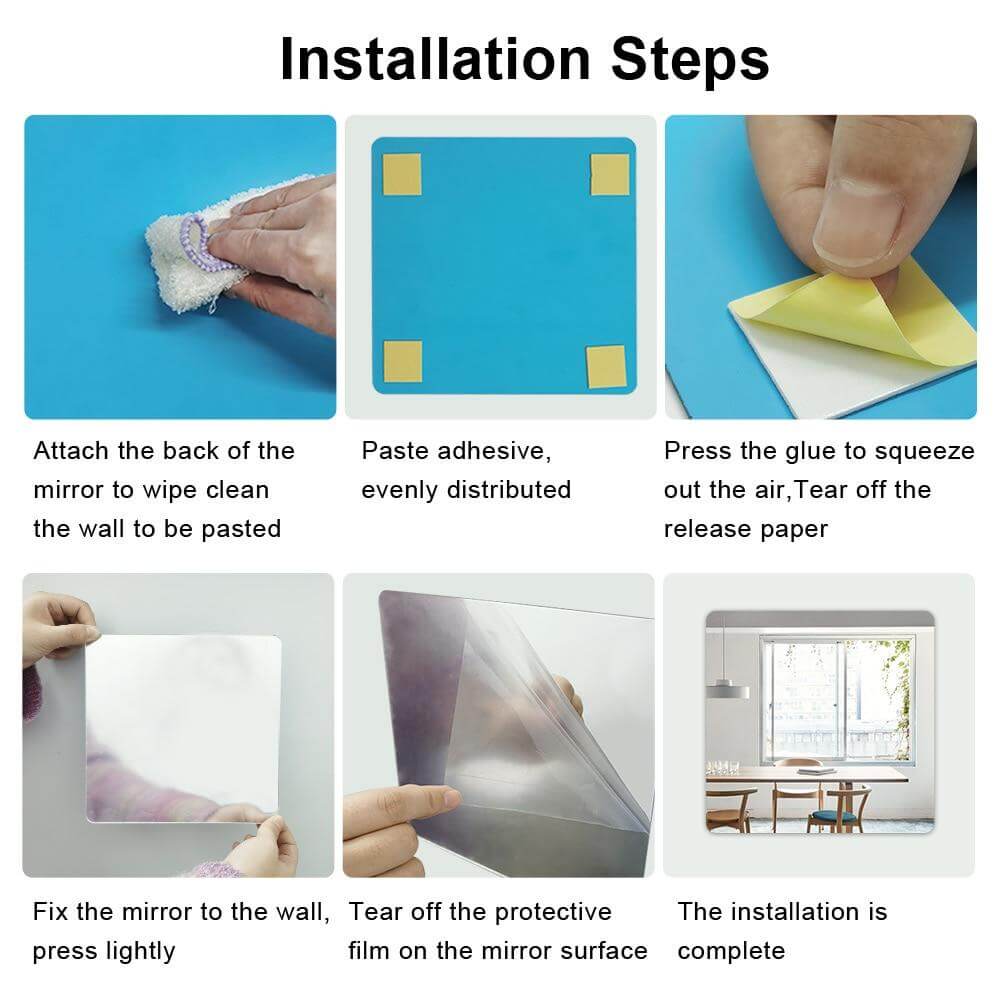 Installation Steps

Attach the back of the mirror to wipe clean the wall to be pasted

Paste adhesive, evenly distributed

Press the glue to squeeze out the air,Tear off the release paper

Fix the mirror to the wall, press lightly

Tear off the protective film on the mirror surface

The installation is complete