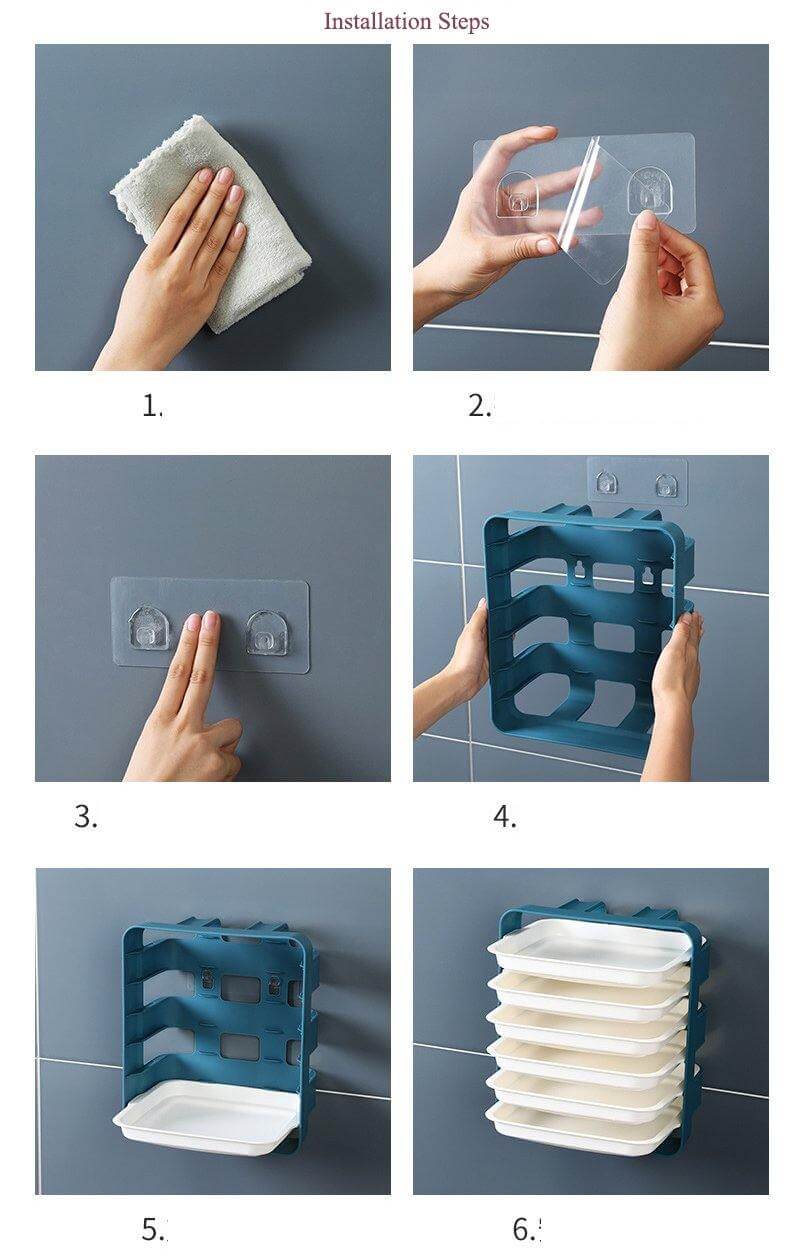 Installation Steps

1.

2.

3.

4.

5.

6.