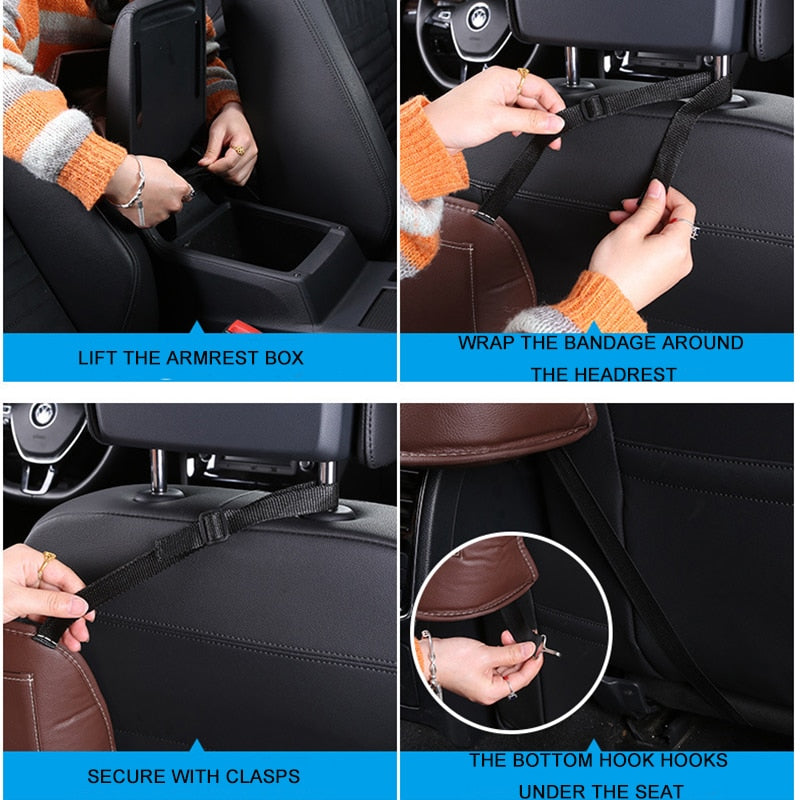 LIFT THE ARMREST BOX

WRAP THE BANDAGE AROUND THE HEADREST

SECURE WITH CLASPS

THE BOTTOM HOOK HOOKS UNDER THE SEAT