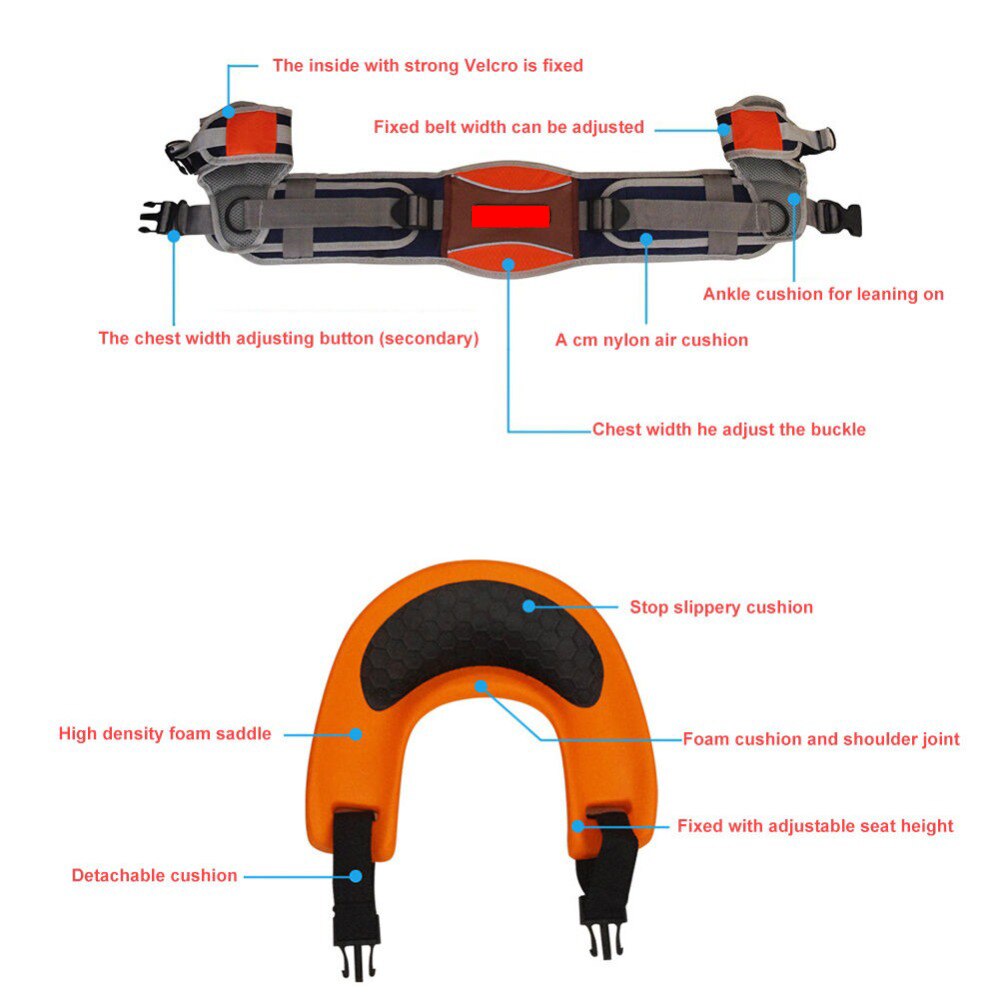 The inside with strong Velcro is fixed

Fixed belt width can be adjusted

Ankle cushion for leaning on

The chest width adjusting button (secondary)

A cm nylon air cushion

Chest width he adjust the buckle

Stop slippery cushion

High density foam saddle

Foam cushion and shoulder joint

Fixed with adjustable seat height

Detachable cushion