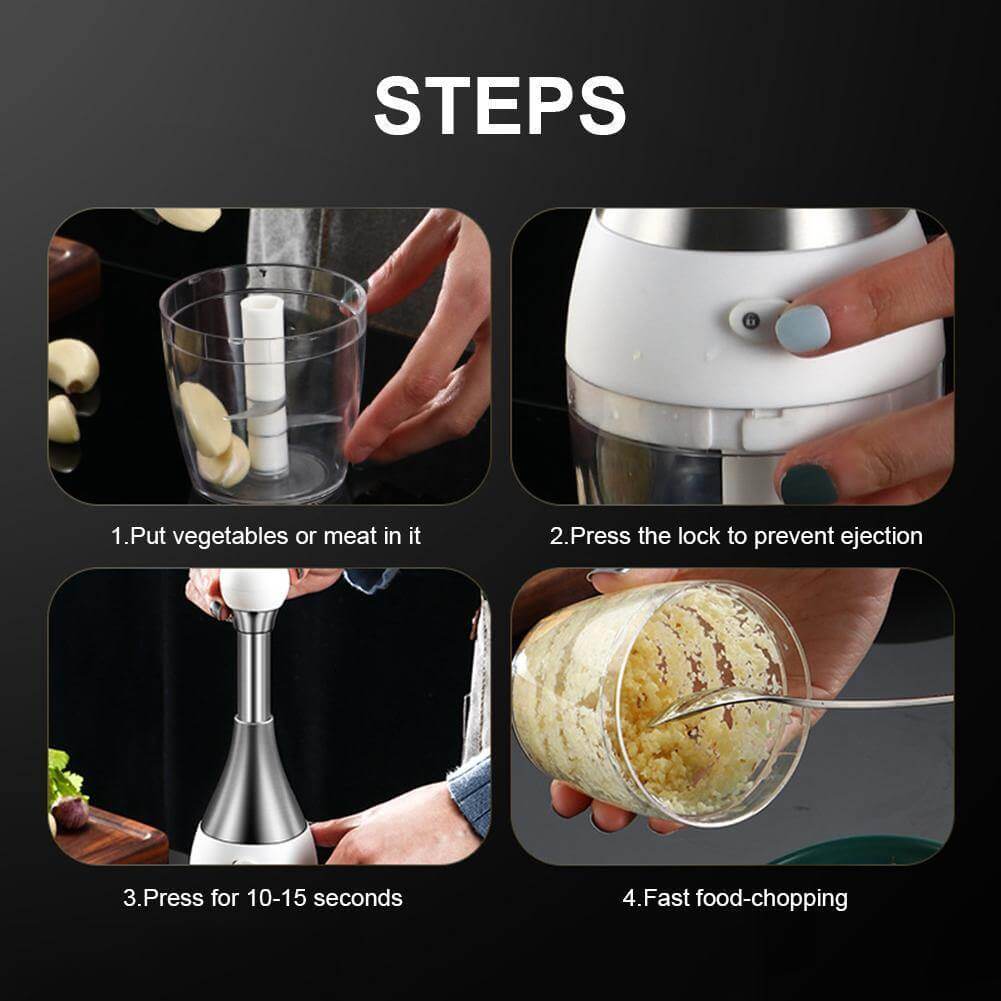 STEPS

1.Put vegetables or meat in it

2.Press the lock to prevent ejection

3.Press for 10-15 seconds

4.Fast food-chopping