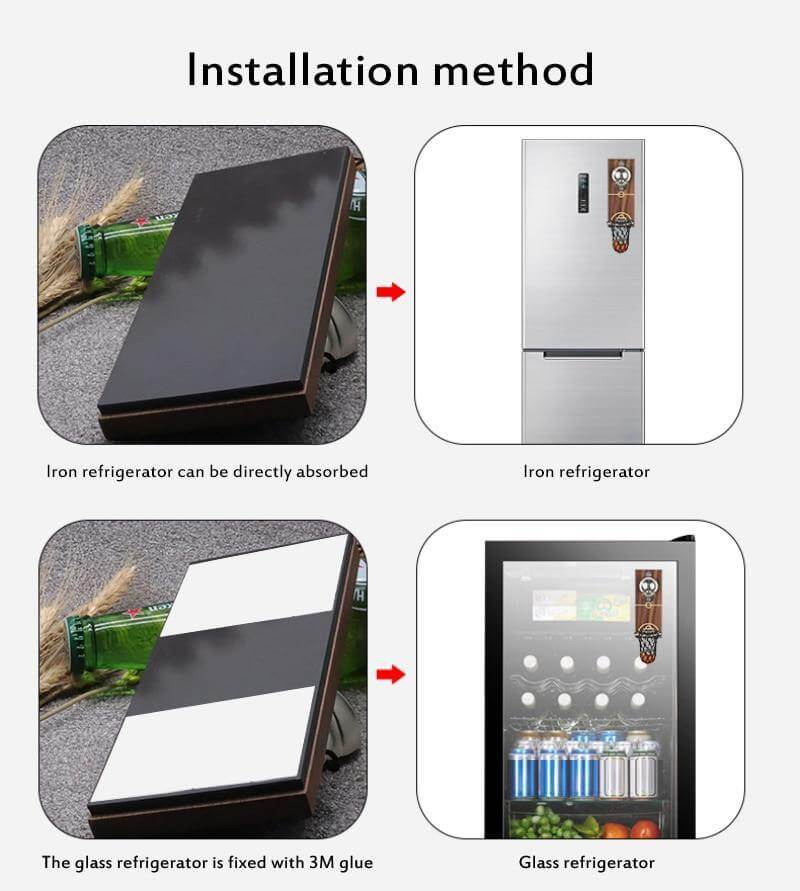 Installation method

Iron refrigerator can be directly absorbed

Iron refrigerator

The glass refrigerator is fixed with 3M glue

Glass refrigerator