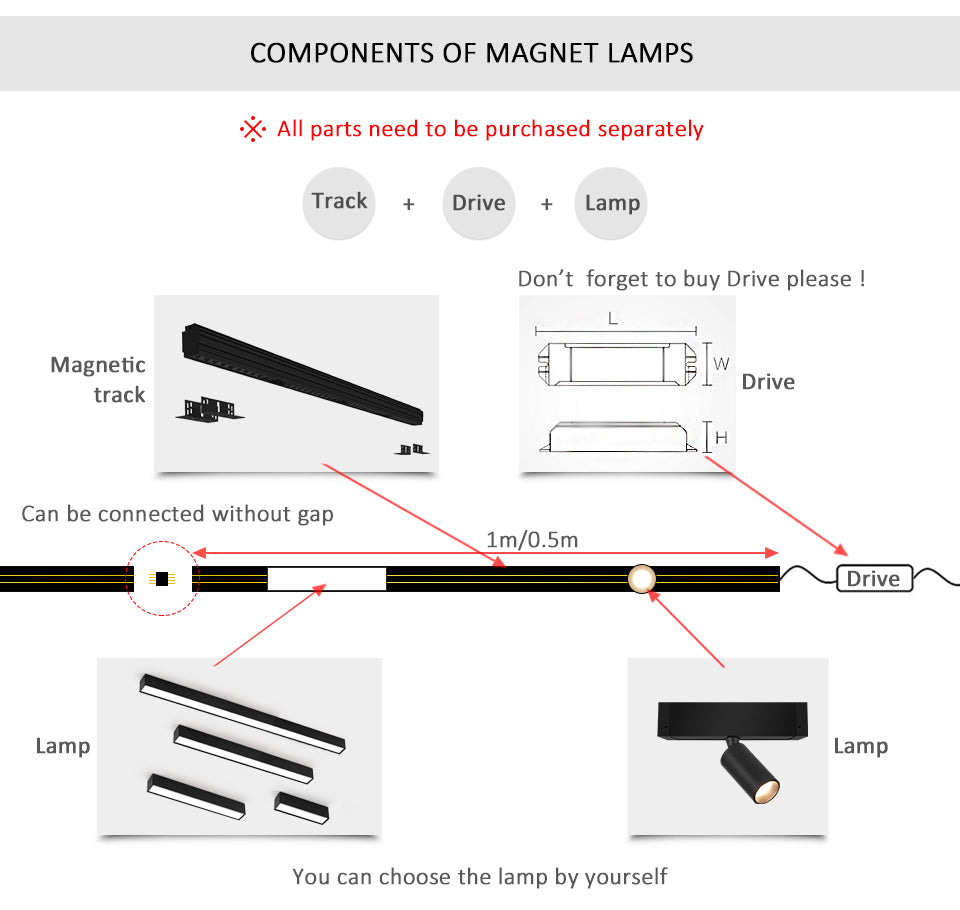 COMPONENTS OF MAGNET LAMPS

※ All parts need to be purchased separately

Track + Drive + Lamp

Don't forget to buy Drive please !

Magnetic track

L

W

H

Drive

Can be connected without gap

1m/0.5m

Drive

Lamp

Lamp

You can choose the lamp by yourself