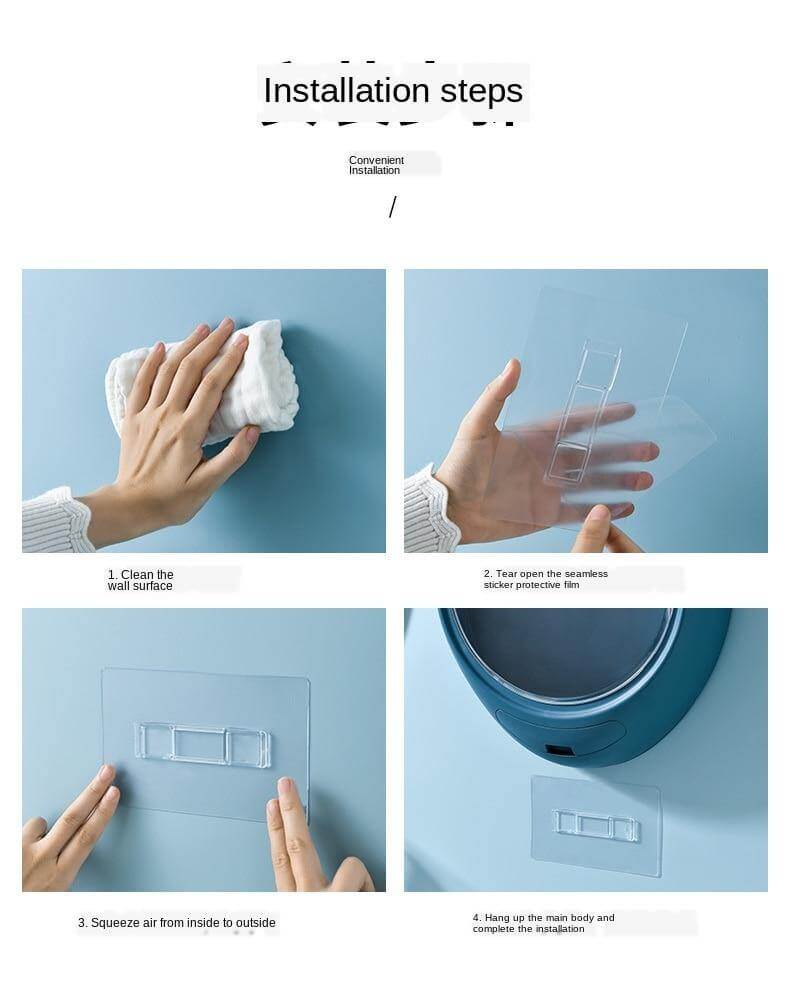 Installation steps

Convenient Installation

/

1. Clean the wall surface

2. Tear open the seamless sticker protective film

3. Squeeze air from inside to outside

4. Hang up the main body and complete the installation