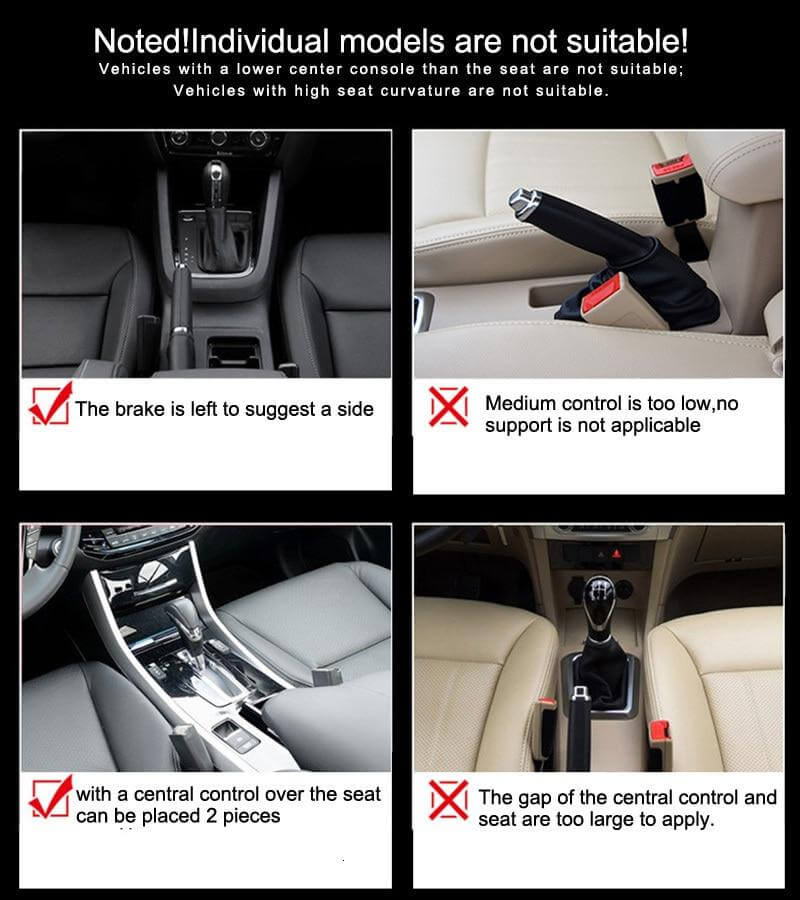 Noted!Individual models are not suitable!
Vehicles with a lower center console than the seat are not suitable;
Vehicles with high seat curvature are not suitable.

The brake is left to suggest a side

Medium control is too low,no support is not applicable

with a central control over the seat can be placed 2 pieces

The gap of the central control and seat are too large to apply.