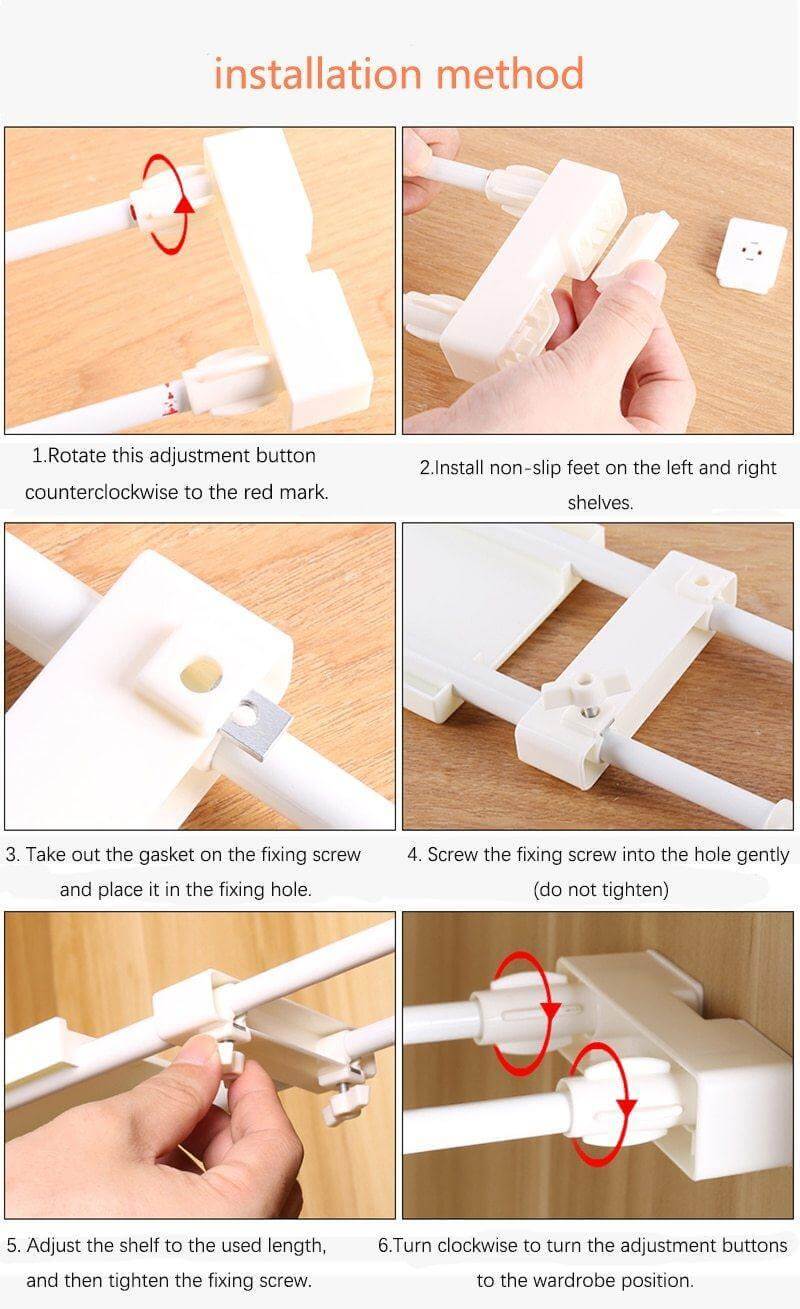 installation method

1.Rotate this adjustment button counterclockwise to the red mark.

2.Install non-slip feet on the left and right shelves.

3. Take out the gasket on the fixing screw and place it in the fixing hole.

4. Screw the fixing screw into the hole gently (do not tighten)

5. Adjust the shelf to the used length, and then tighten the fixing screw.

6.Turn clockwise to turn the adjustment buttons to the wardrobe position.