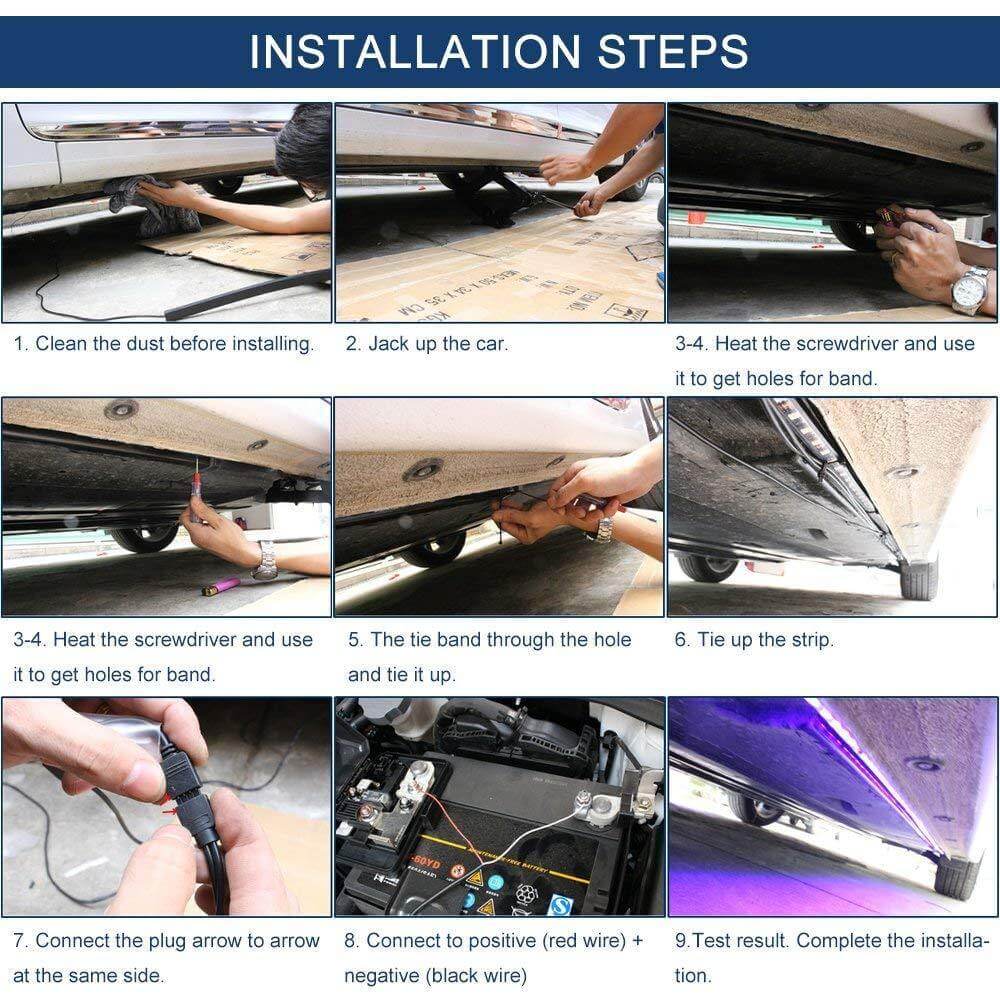 INSTALLATION STEPS

1. Clean the dust before installing.

2. Jack up the car.

3-4. Heat the screwdriver and use it to get holes for band.

3-4. Heat the screwdriver and use it to get holes for band.

5. The tie band through the hole and tie it up.

6. Tie up the strip.

7. Connect the plug arrow to arrow at the same side.

8. Connect to positive (red wire) + negative (black wire)

9.Test result. Complete the installation.