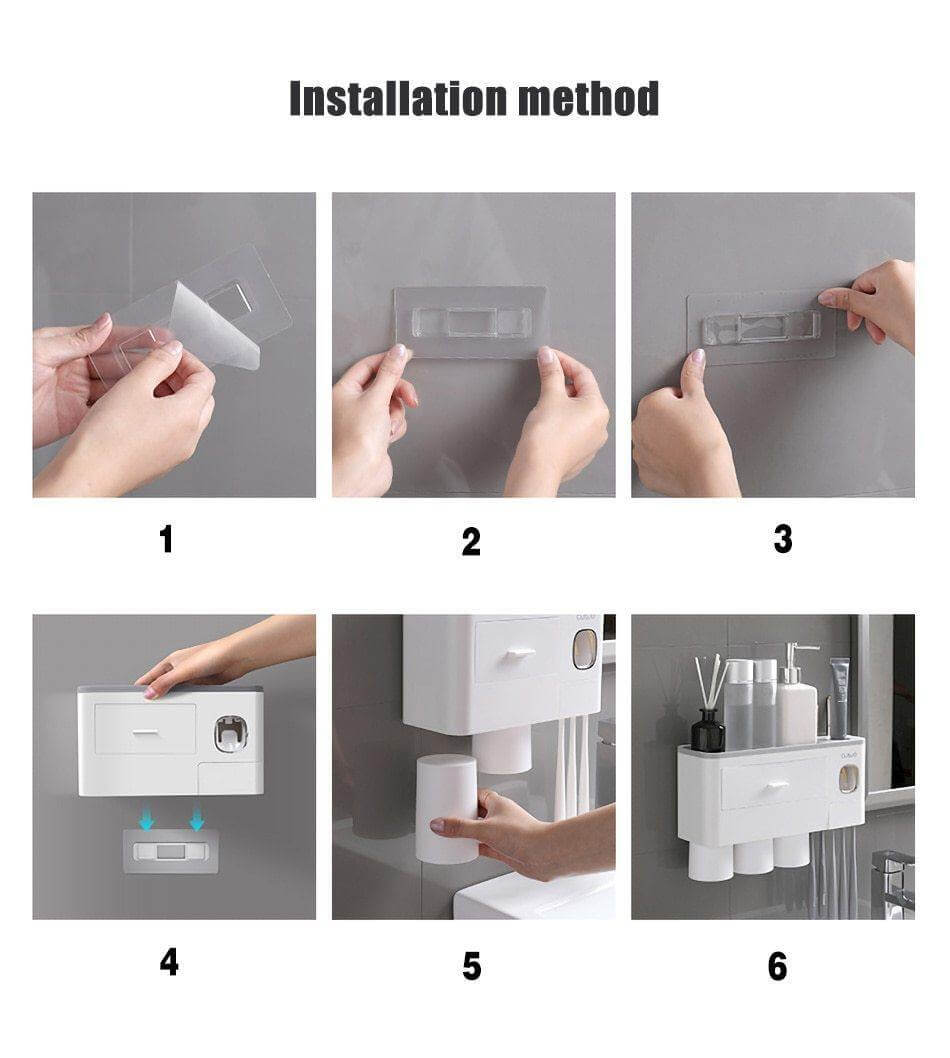 Installation method

1

2

3

4

5

6