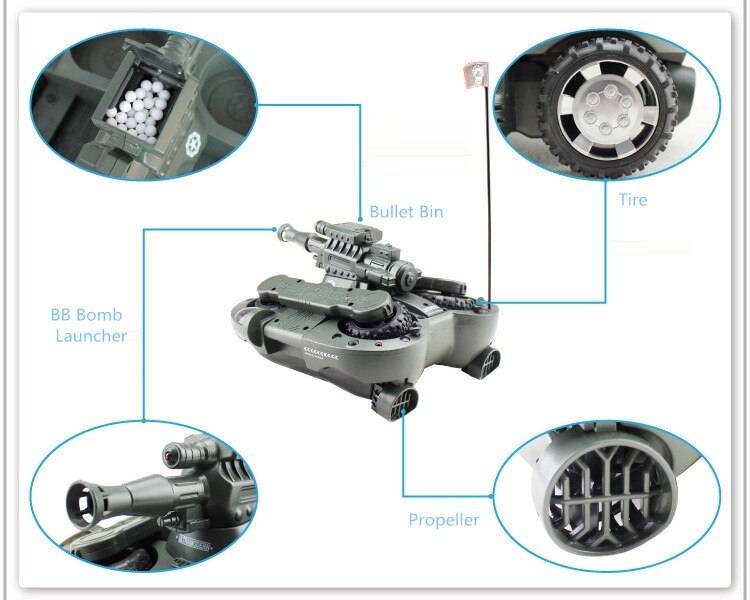 Bullet Bin

Tire

BB Bomb Launcher

Propeller