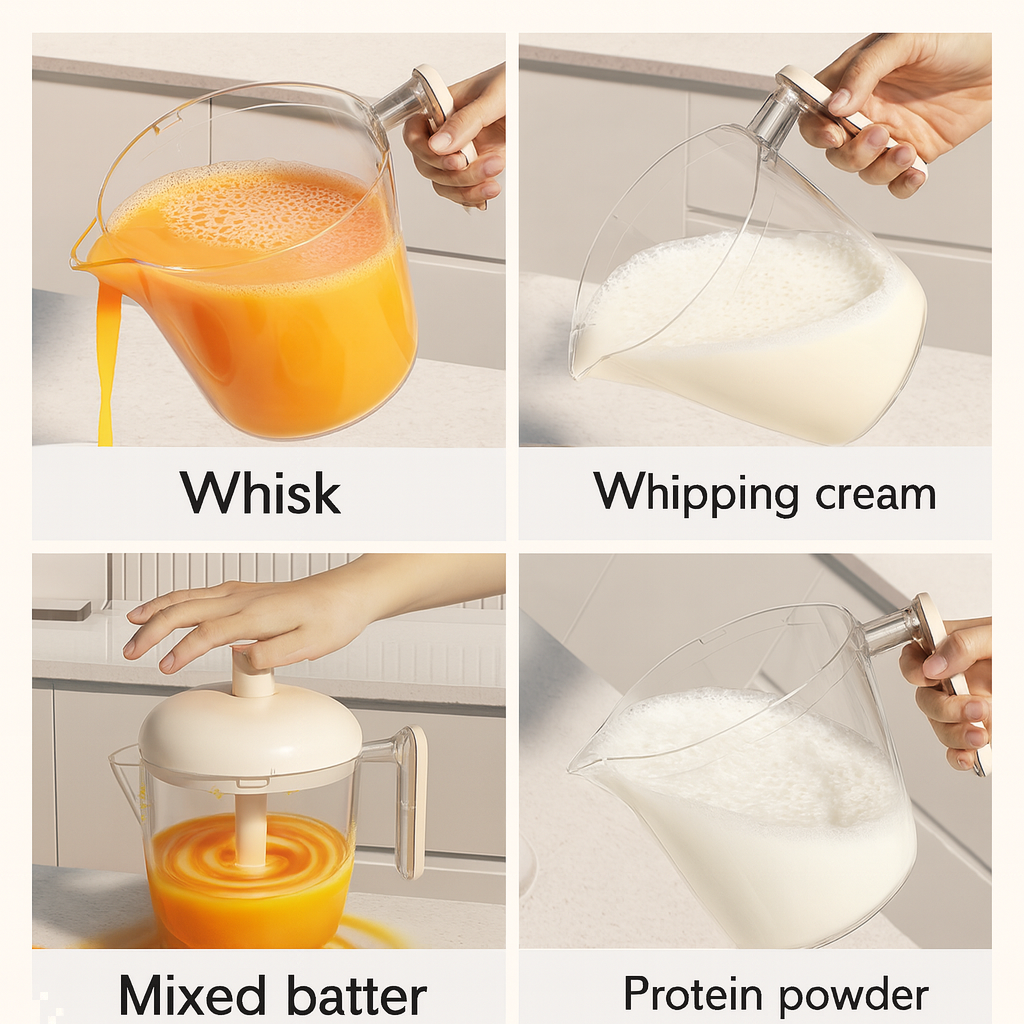 Whisk

Whipping cream

Mixed batter

Protein powder