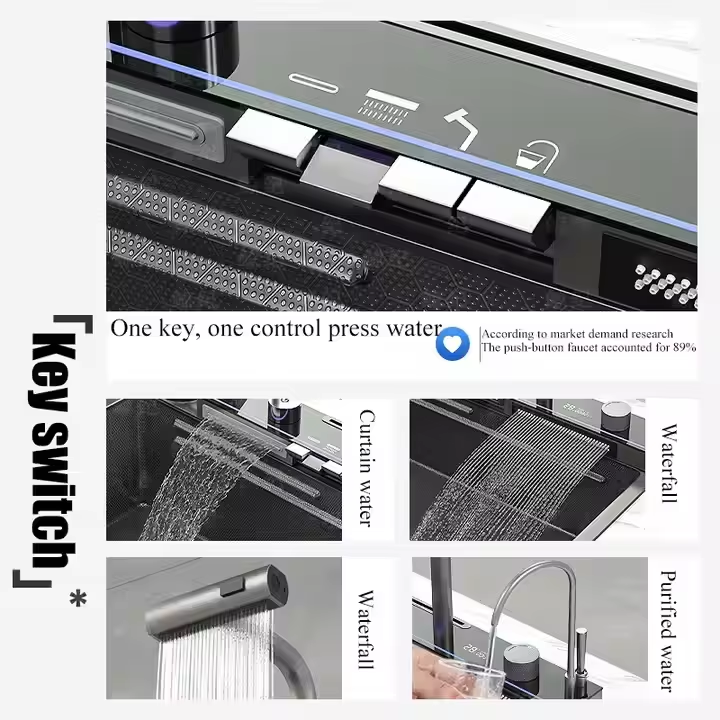 「Key switch」*

One key, one control press water

According to market demand research
The push-button faucet accounted for 89%

Curtain water

Waterfall

Waterfall

Purified water