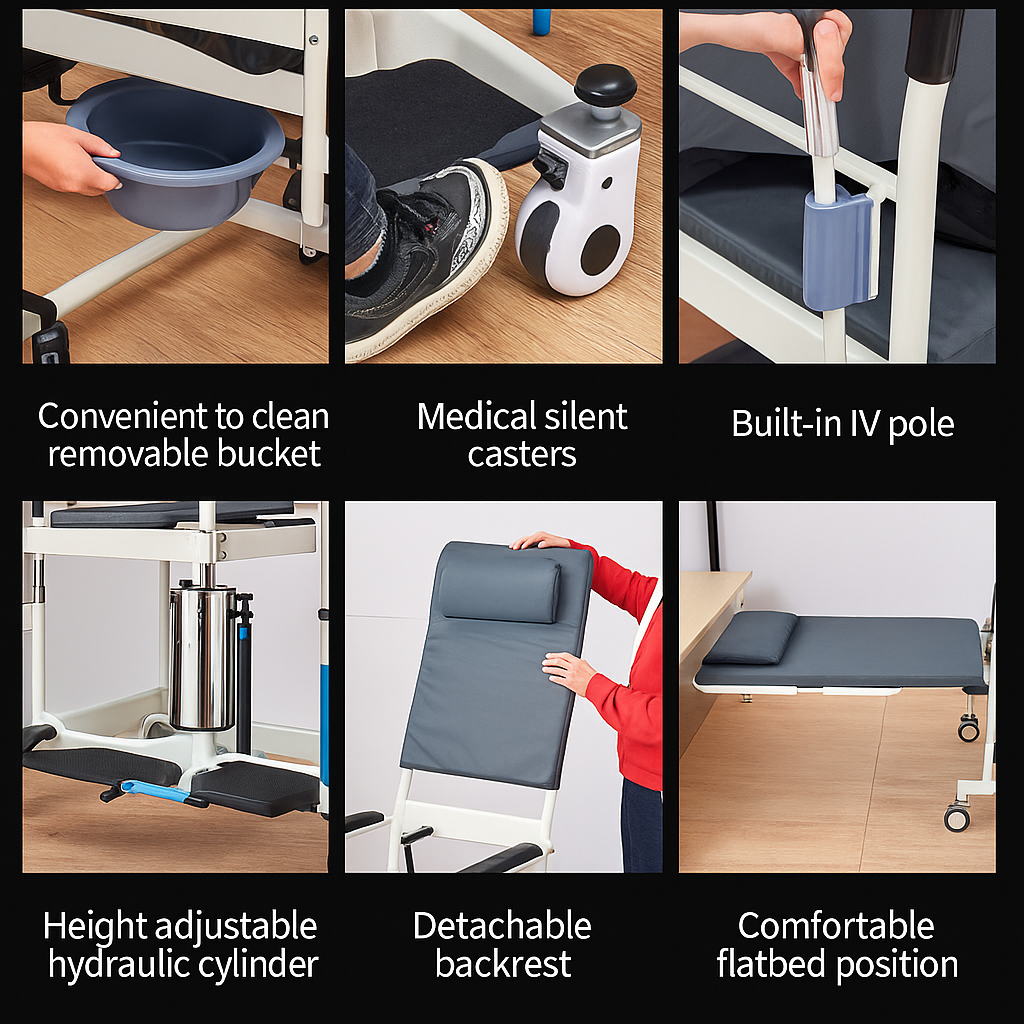 Convenient to clean removable bucket

Medical silent casters

Built-in IV pole

Height adjustable hydraulic cylinder

Detachable backrest

Comfortable flatbed position