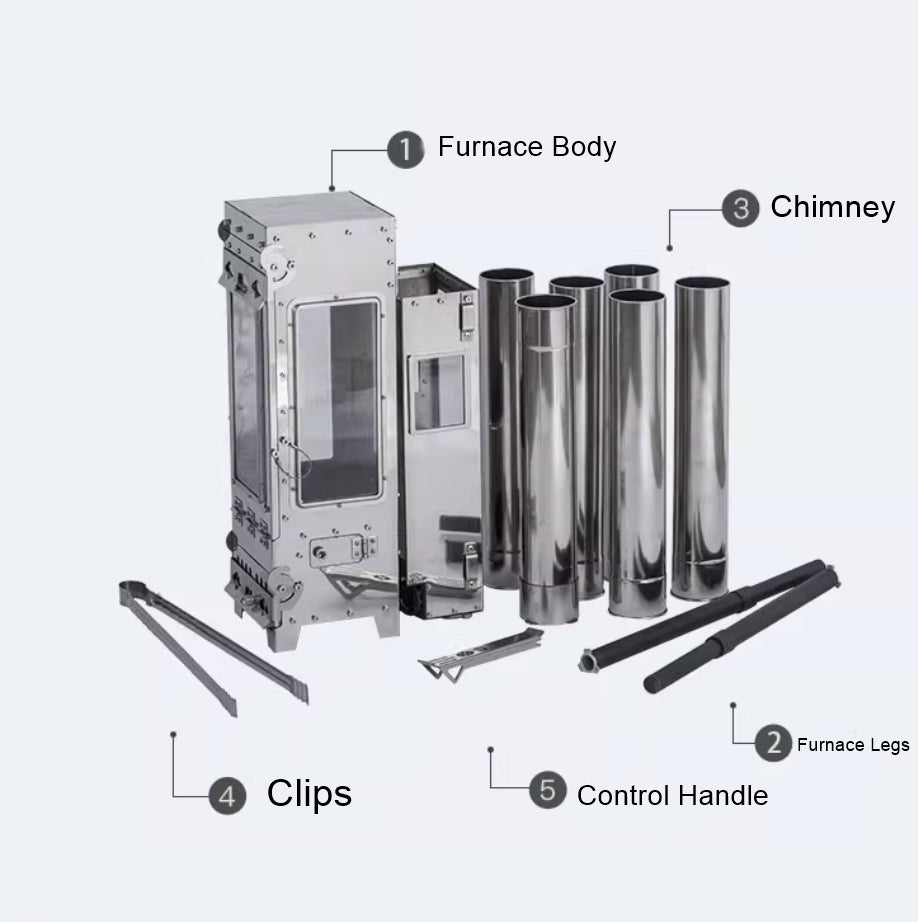 1 Furnace Body

3 Chimney

2 Furnace Legs

4 Clips

5 Control Handle