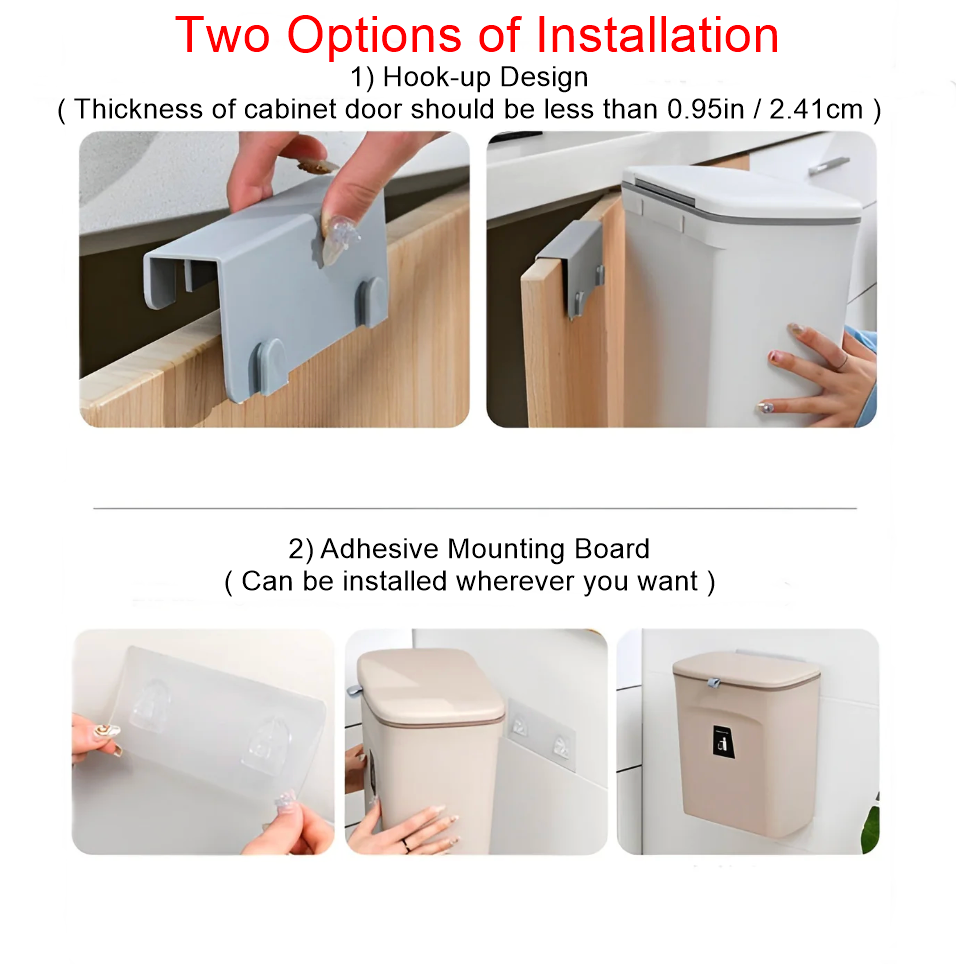 Two Options of Installation

1) Hook-up Design
( Thickness of cabinet door should be less than 0.95in / 2.41cm )

2) Adhesive Mounting Board
( Can be installed wherever you want )