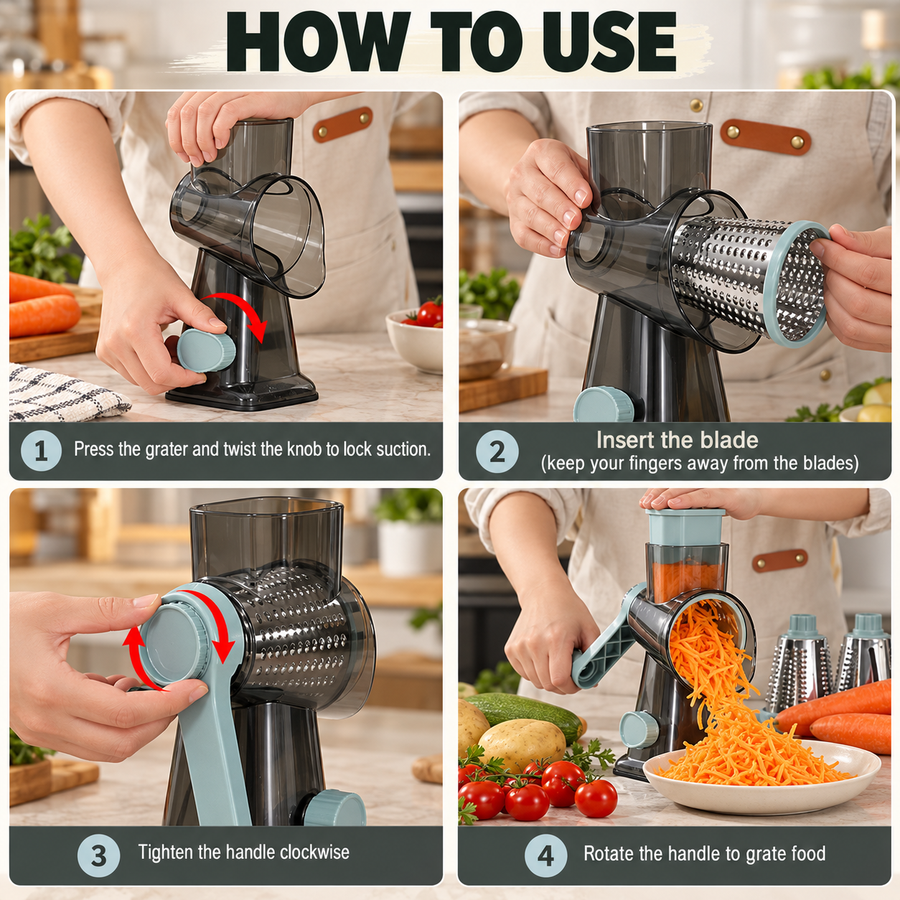 HOW TO USE

1 Press the grater and twist the knob to lock suction.

2 Insert the blade
(keep your fingers away from the blades)

3 Tighten the handle clockwise

4 Rotate the handle to grate food