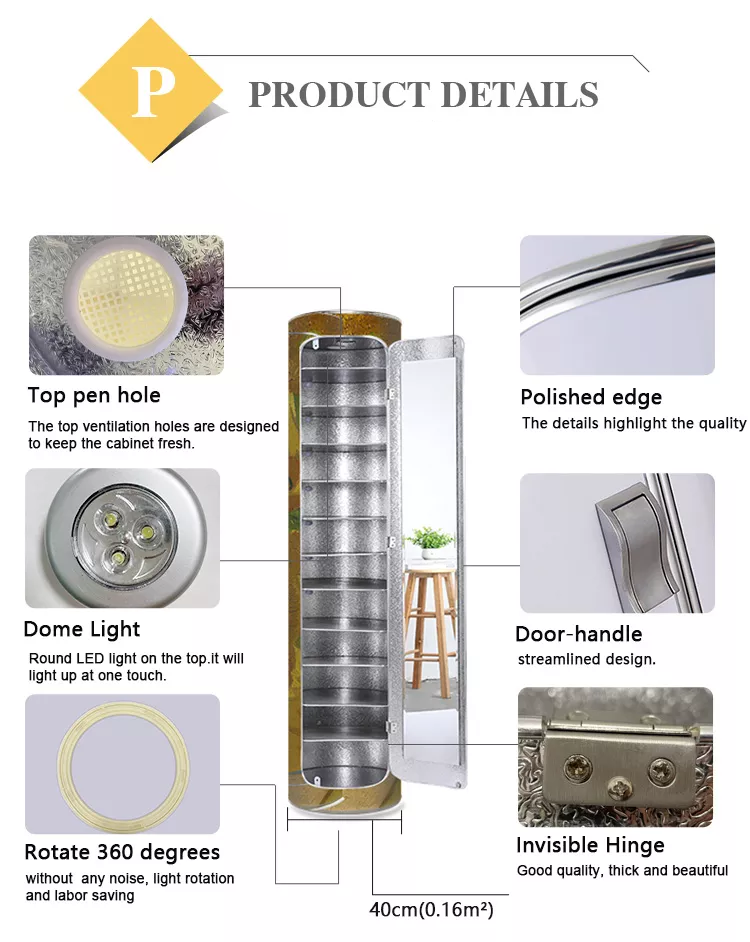 P

PRODUCT DETAILS

Top pen hole

The top ventilation holes are designed to keep the cabinet fresh.

Dome Light

Round LED light on the top.it will light up at one touch.

Rotate 360 degrees

without any noise, light rotation and labor saving

Polished edge

The details highlight the quality

Door-handle

streamlined design.

Invisible Hinge

Good quality, thick and beautiful

40cm(0.16m²)